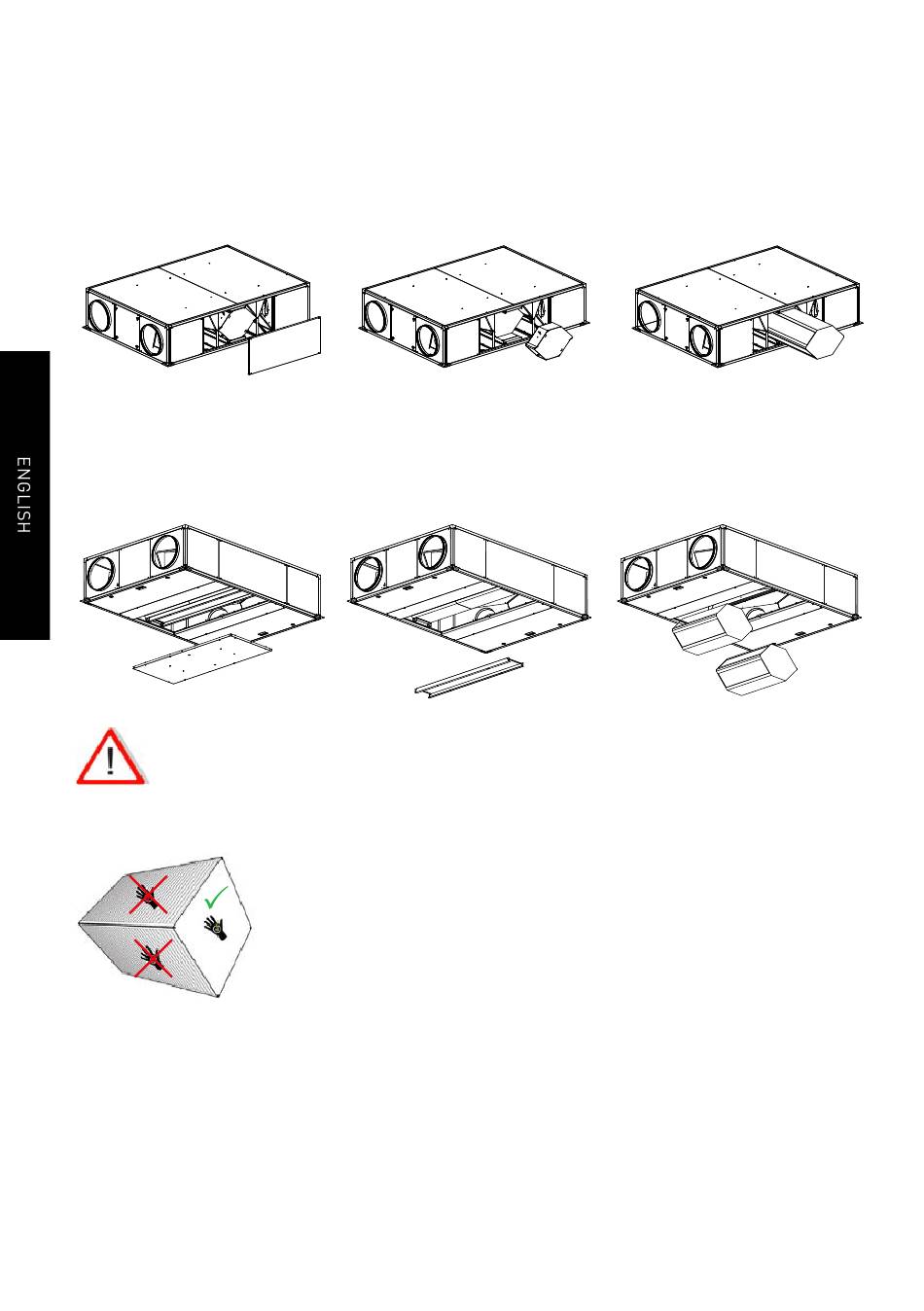 ENGLISH