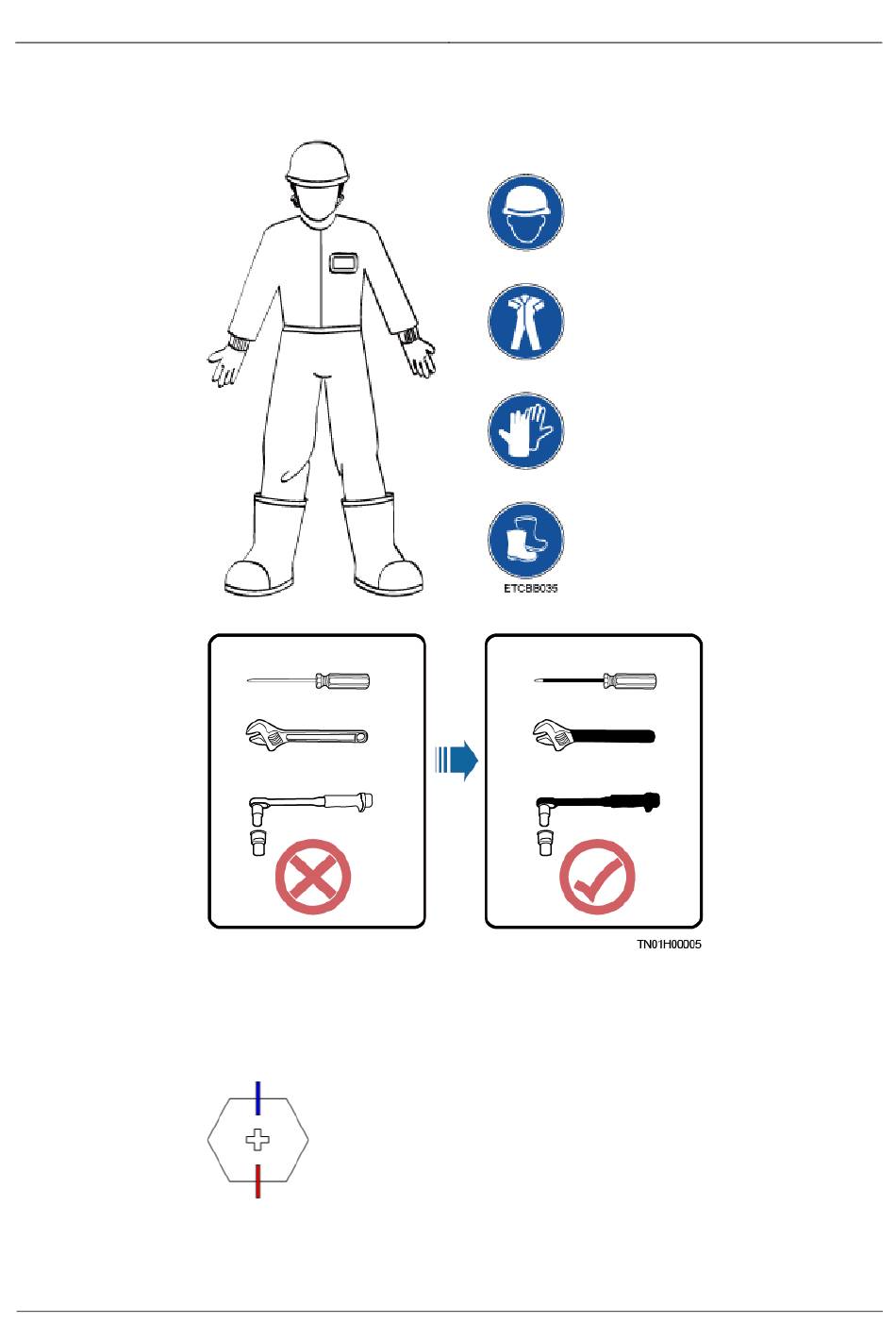 ETCBB035

TN01H00005