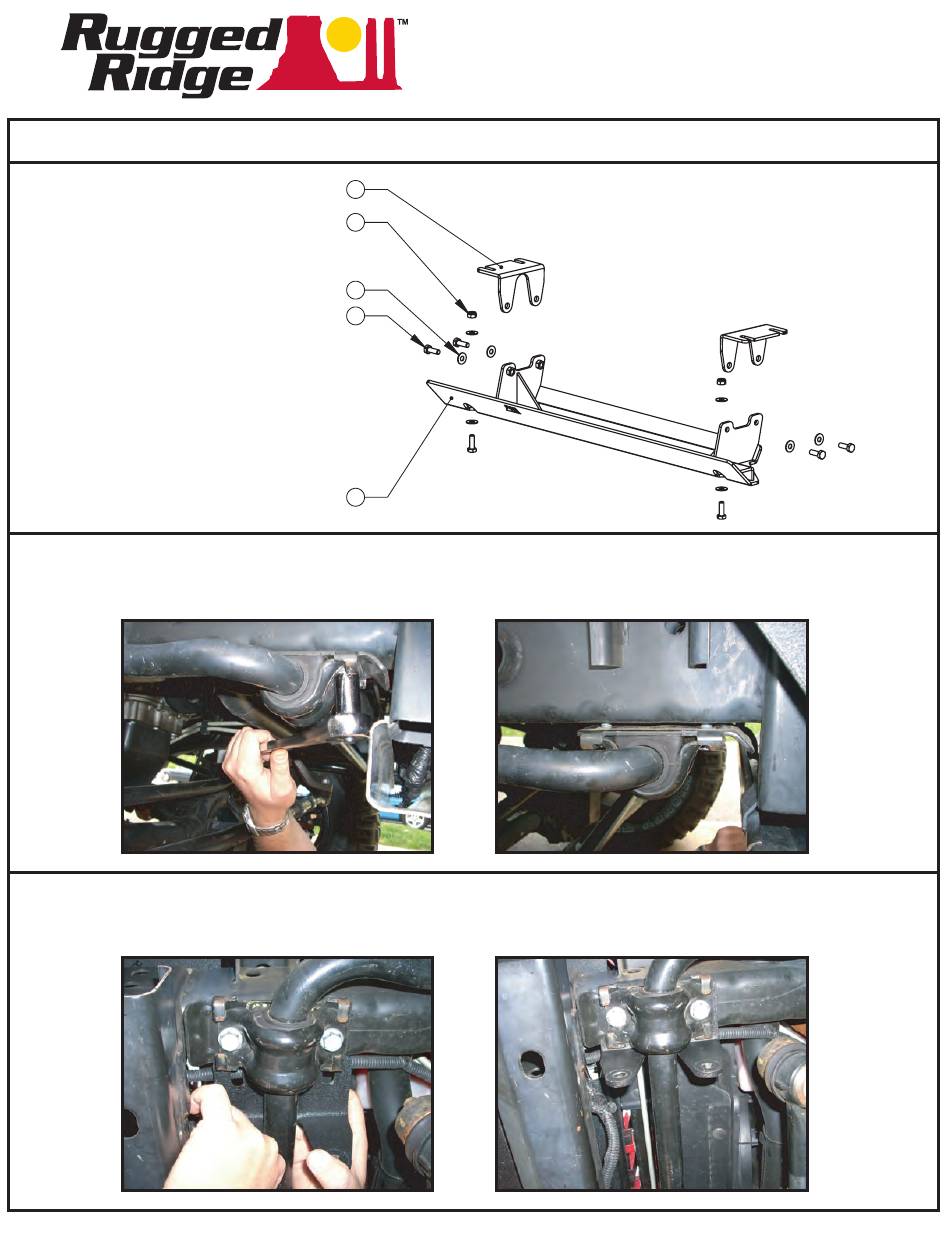 Rugged Ridge™