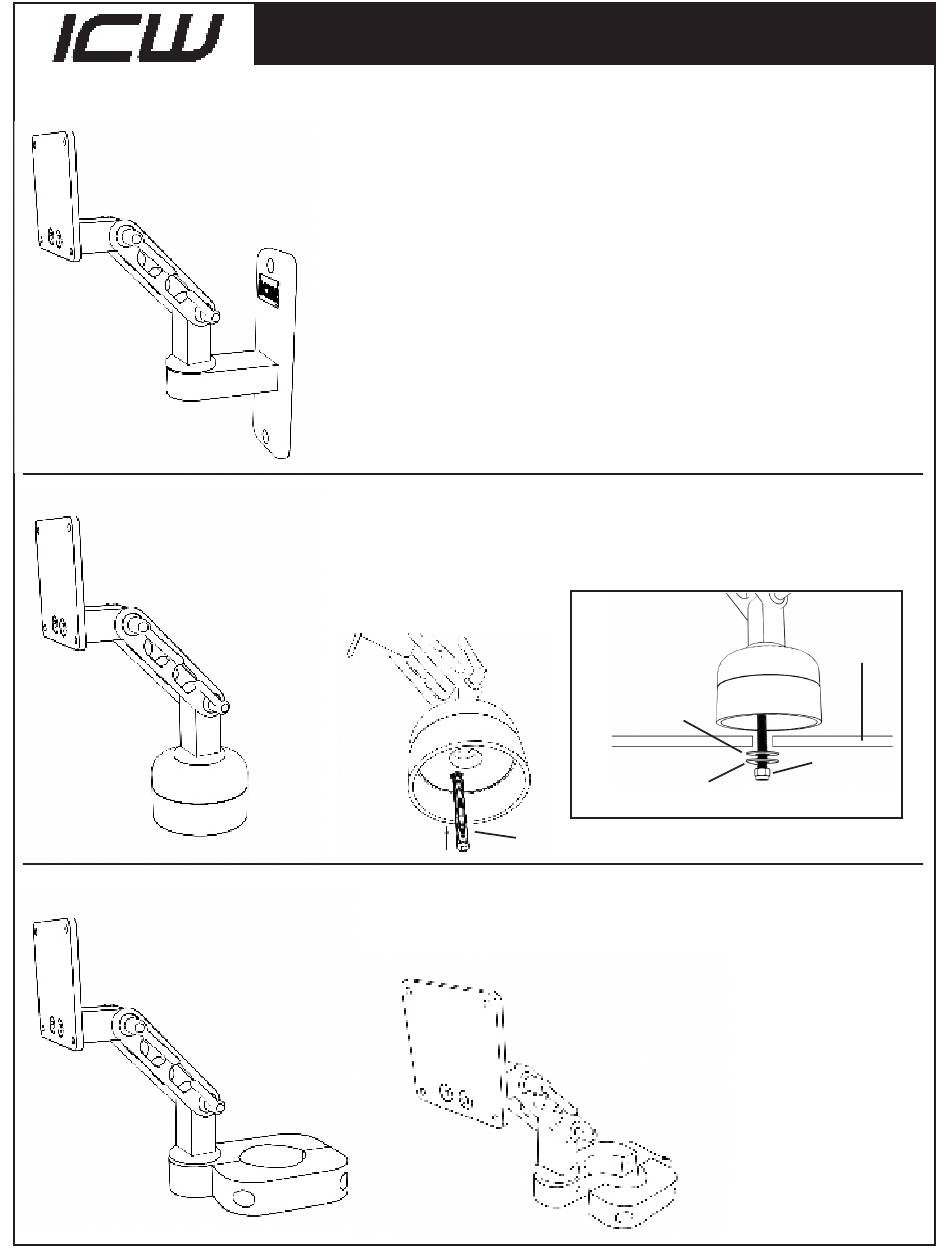 ICW