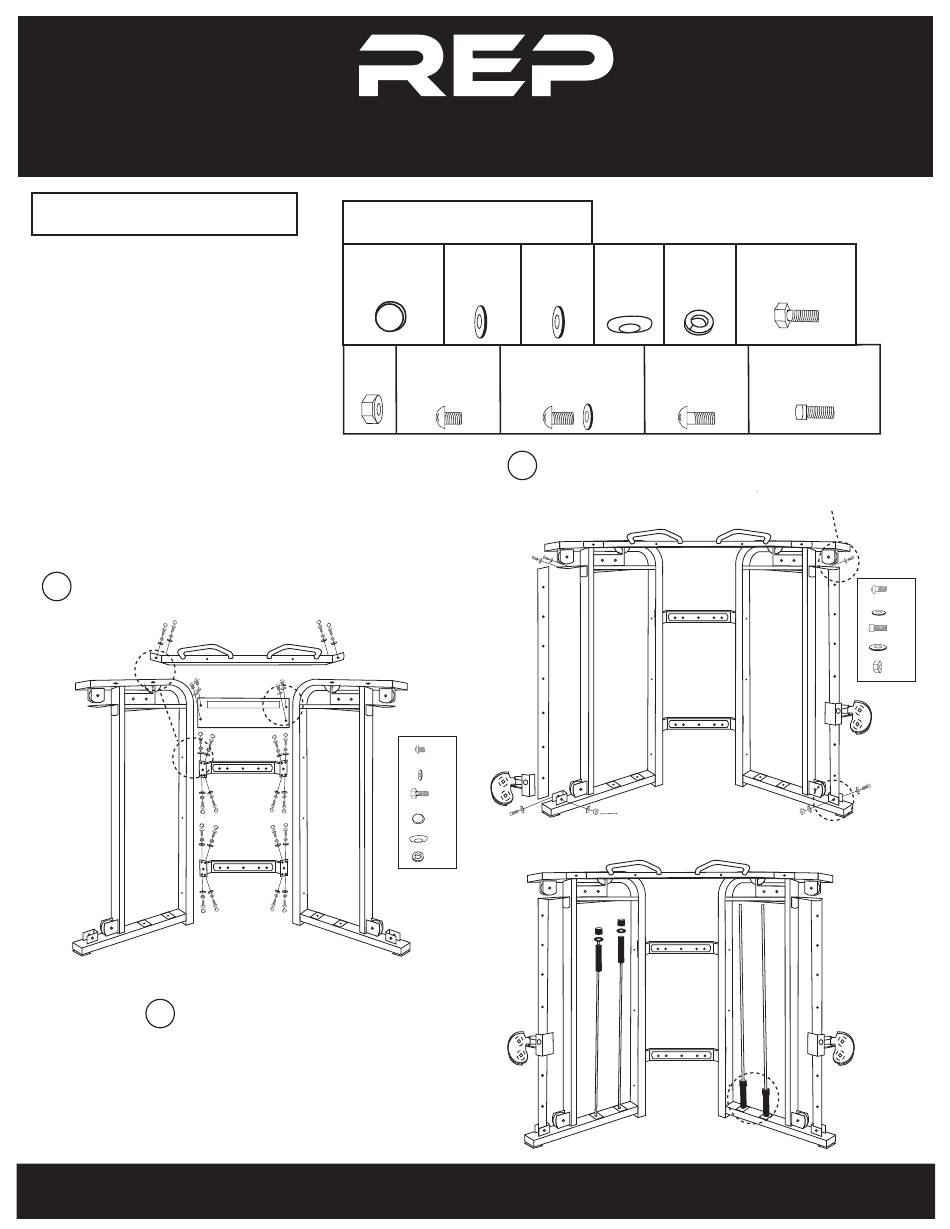 REP