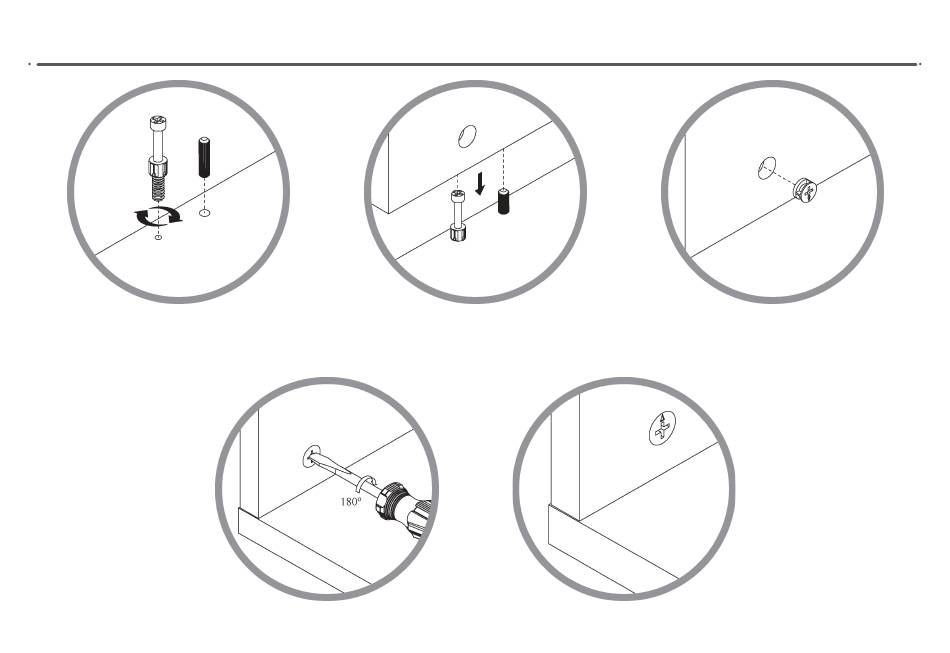 180°