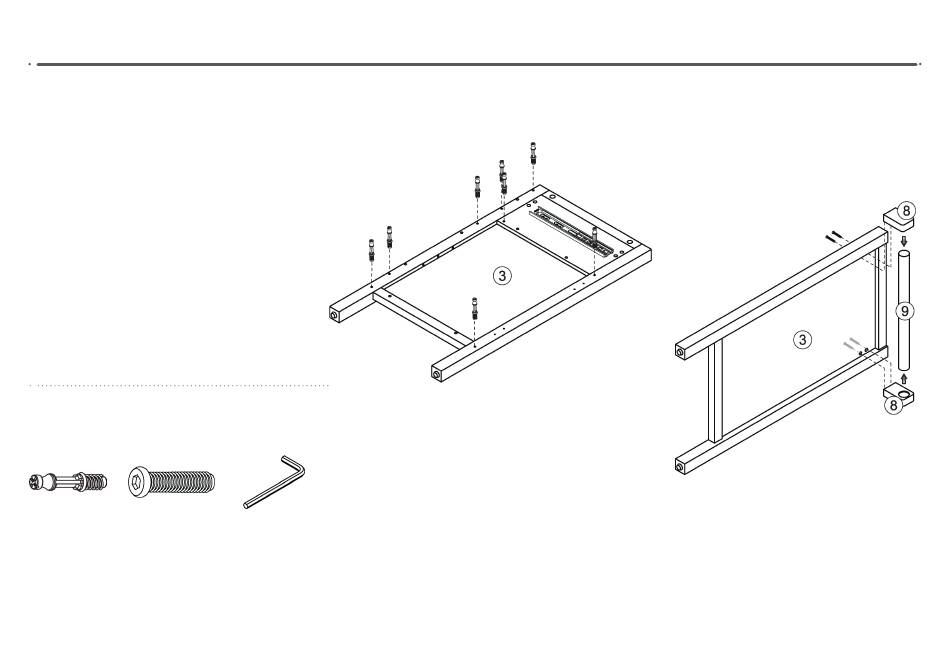 3

8

9

3

8