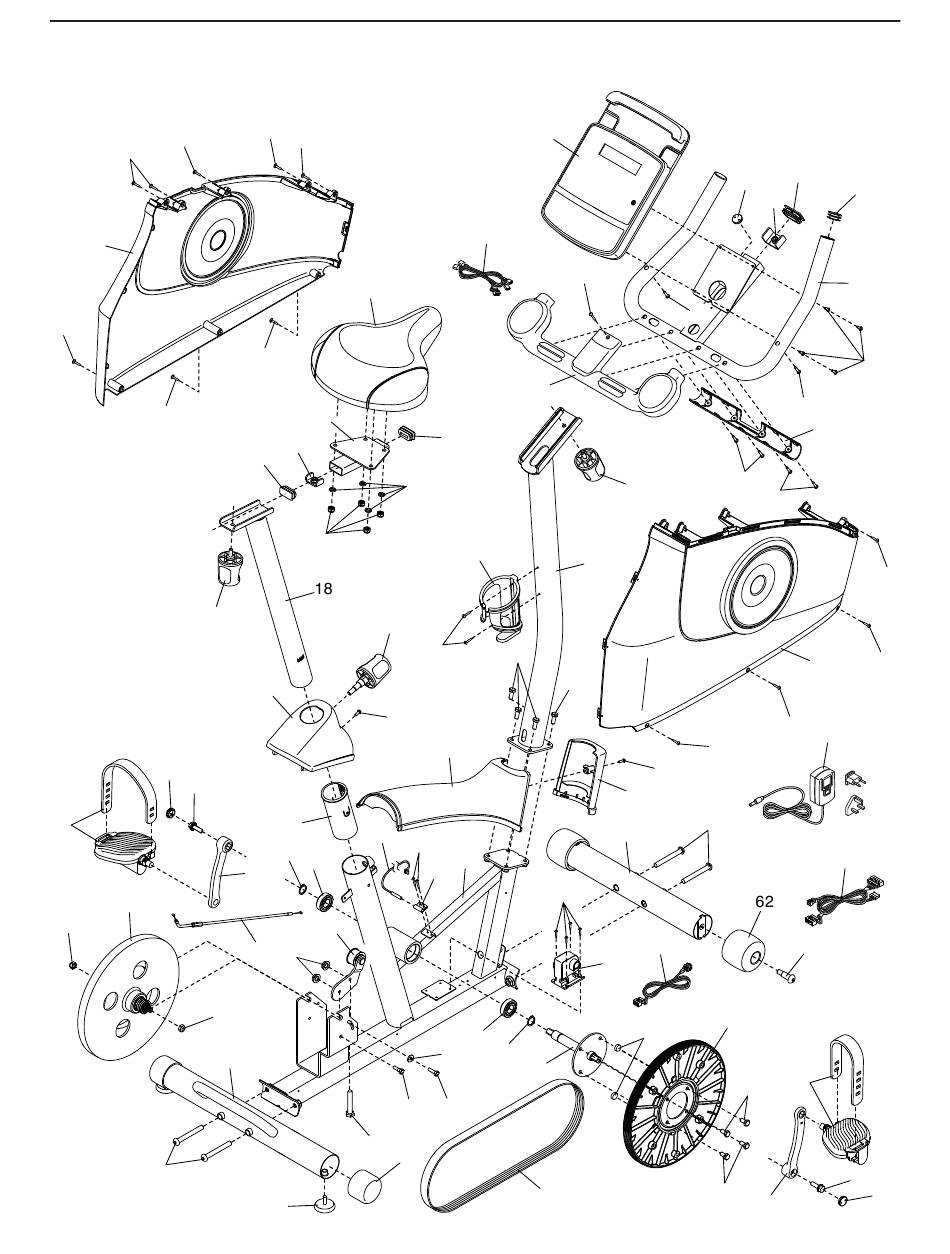 18

62