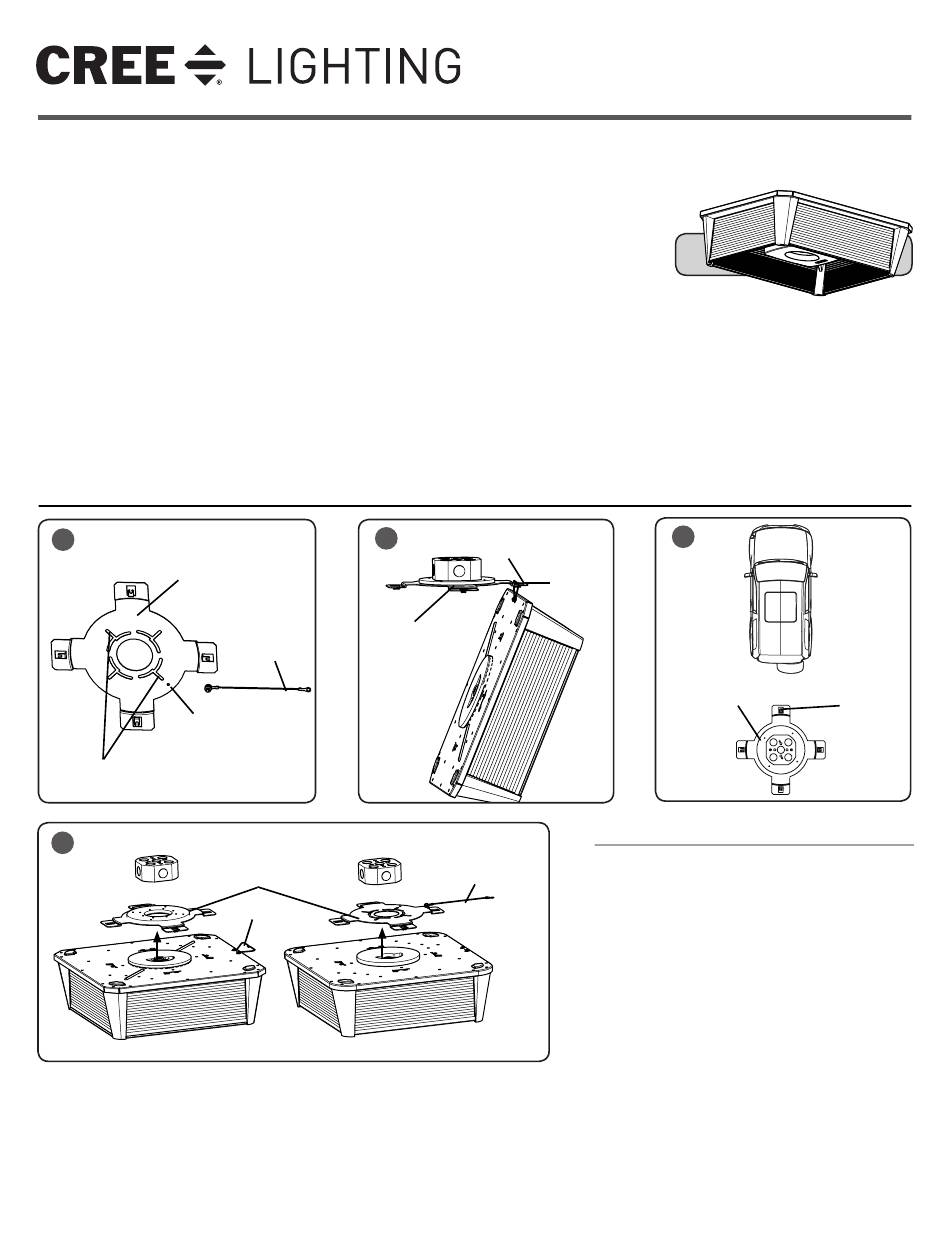 CREE LIGHTING