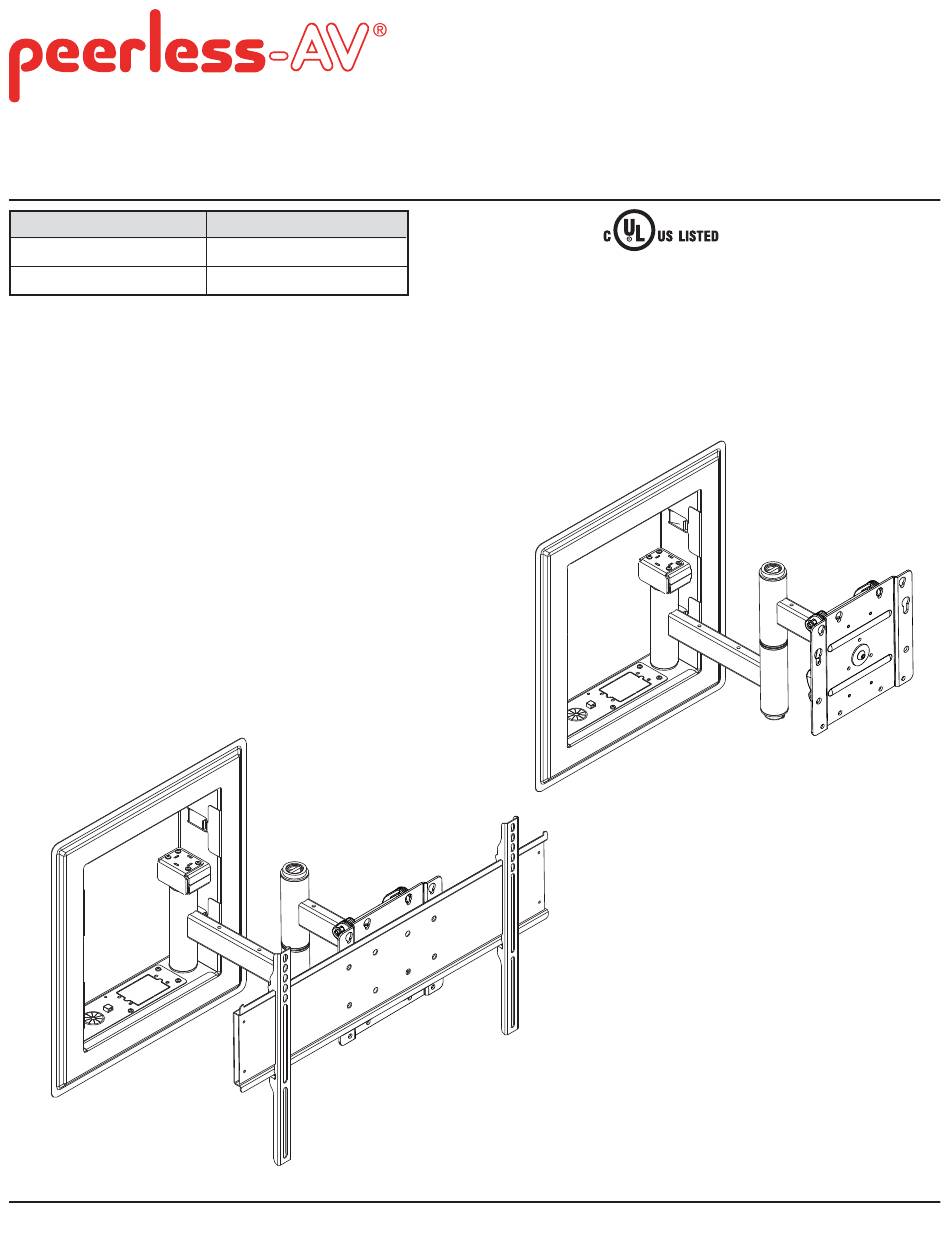 peerless-AV®

C UL US LISTED