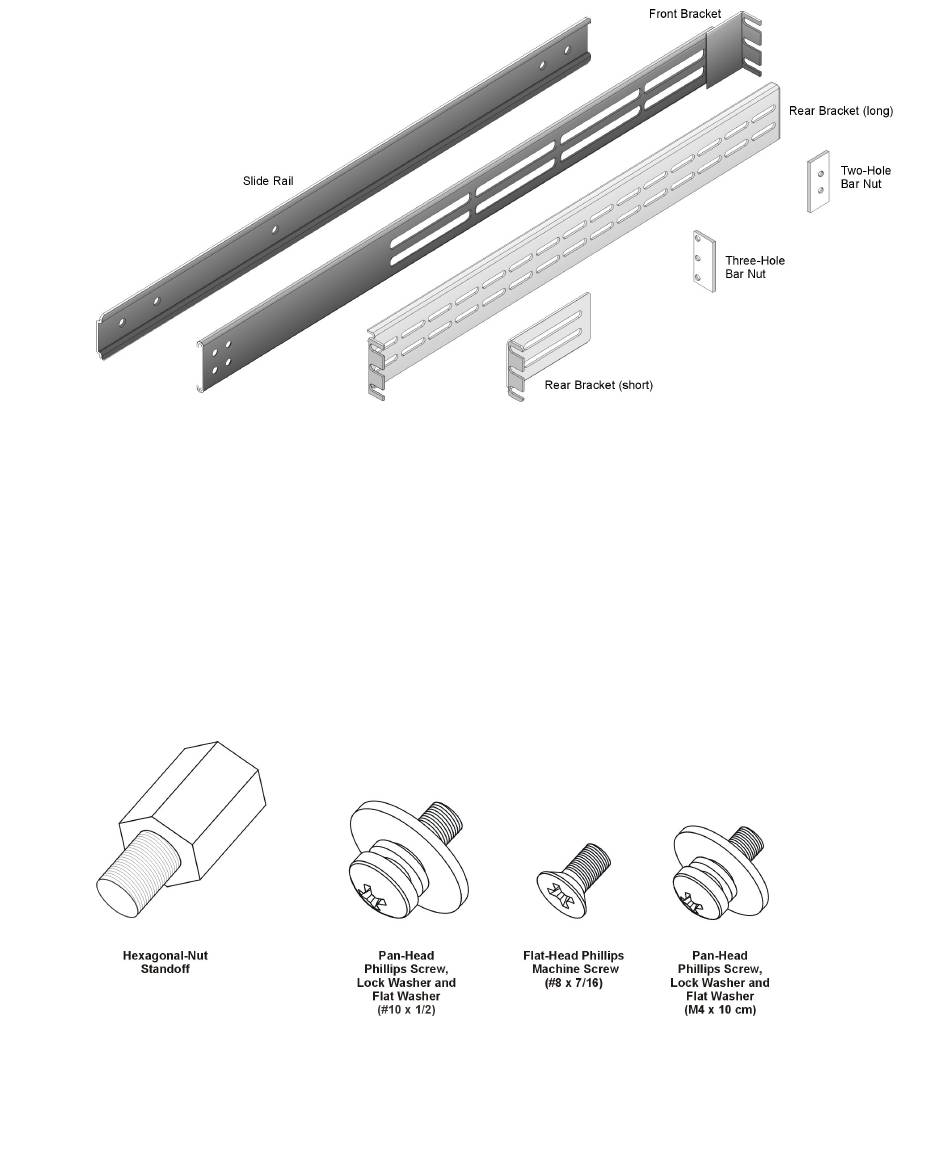 Front Bracket

Rear Bracket (long)

Slide Rail

Two-Hole Bar Nut

Three-Hole Bar Nut

Rear Bracket (short)

Hexagonal-Nut Standoff

Pan-Head Phillips Screw, Lock Washer and Flat Washer (#10 x 1/2)

Flat-Head Phillips Machine Screw (#8 x 7/16)

Pan-Head Phillips Screw, Lock Washer and Flat Washer (M4 x 10 cm)