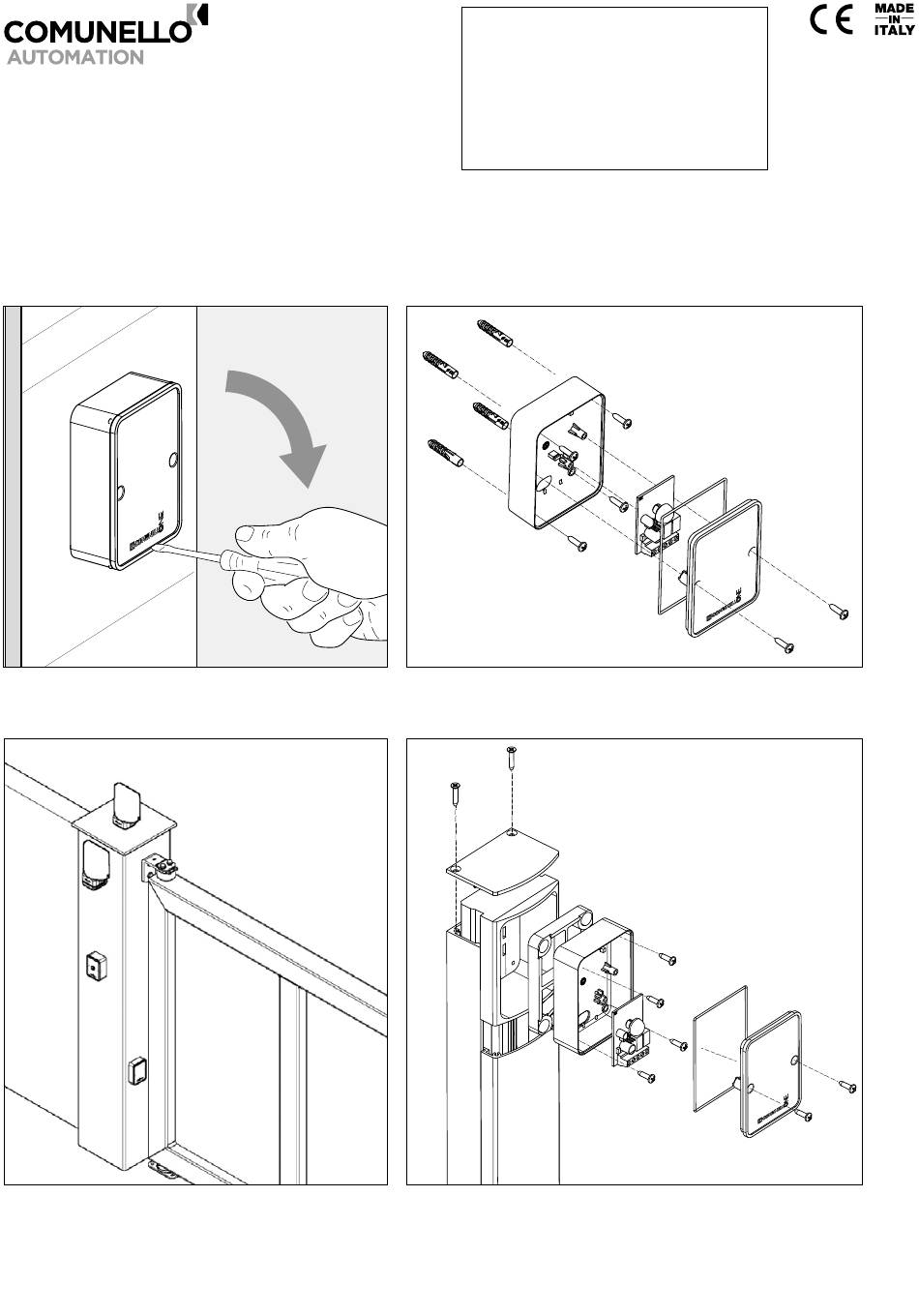 COMUNELLO
AUTOMATION

CE MADE IN ITALY