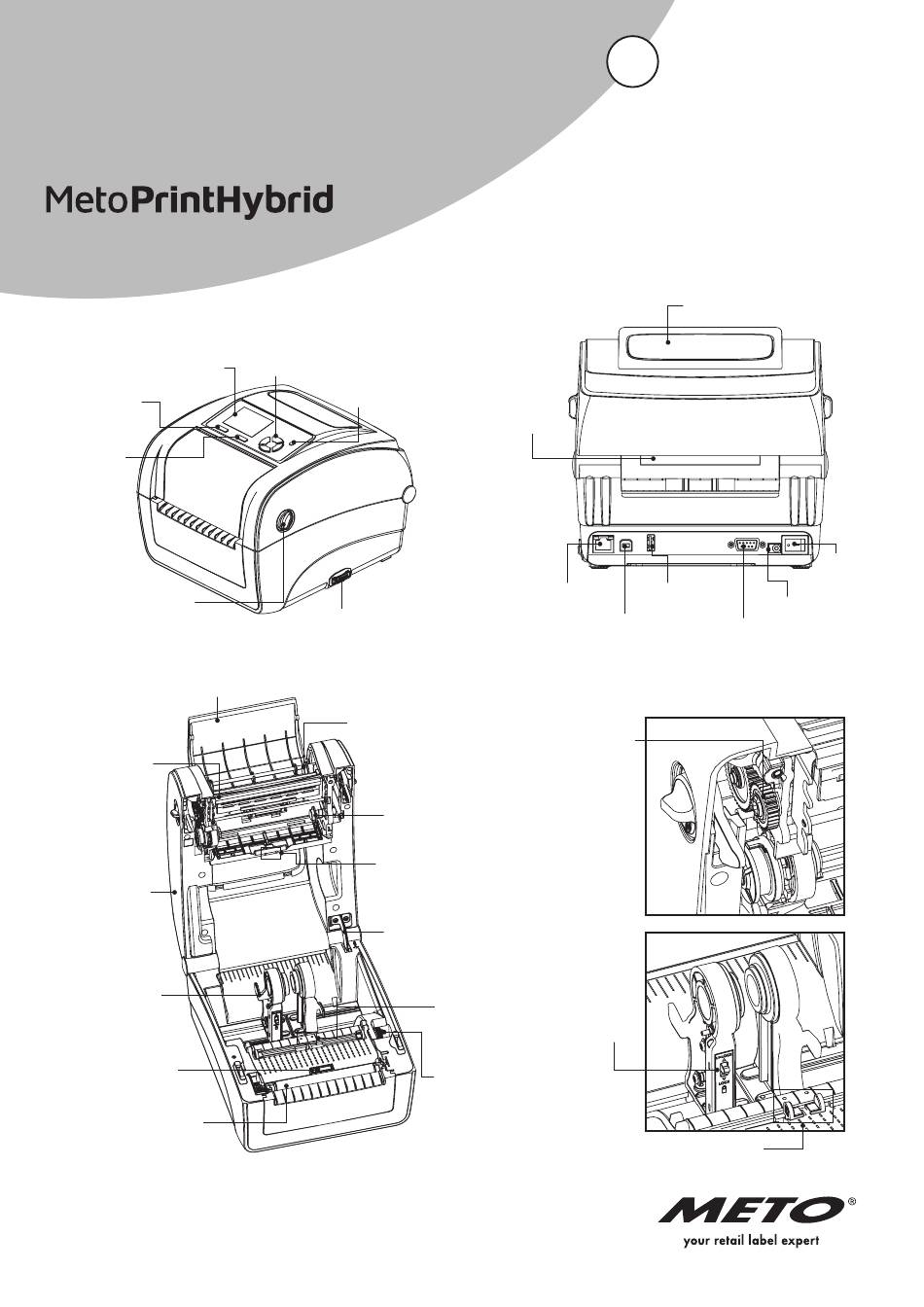 MetoPrintHybrid

METO®
your retail label expert