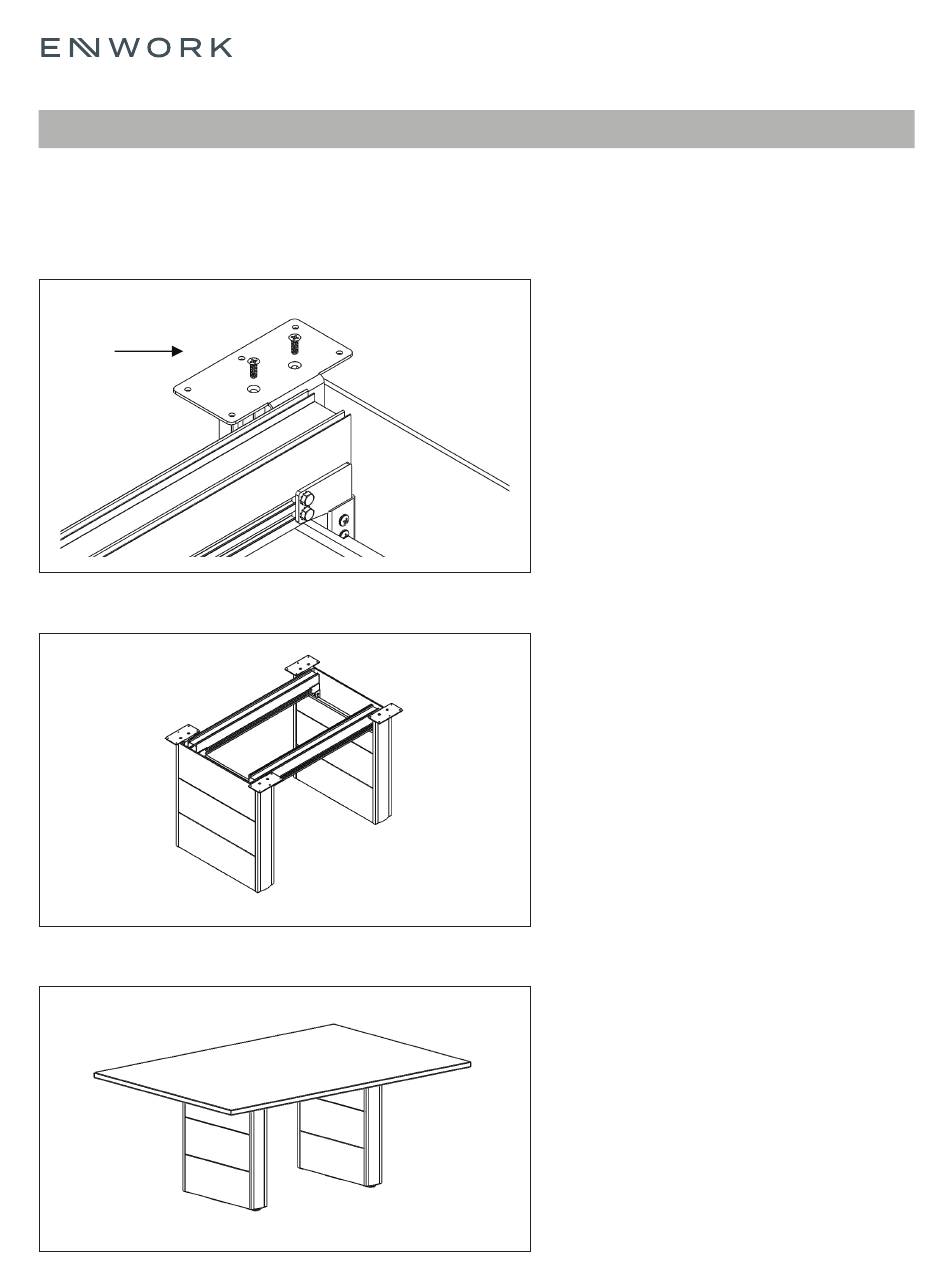 ENWORK