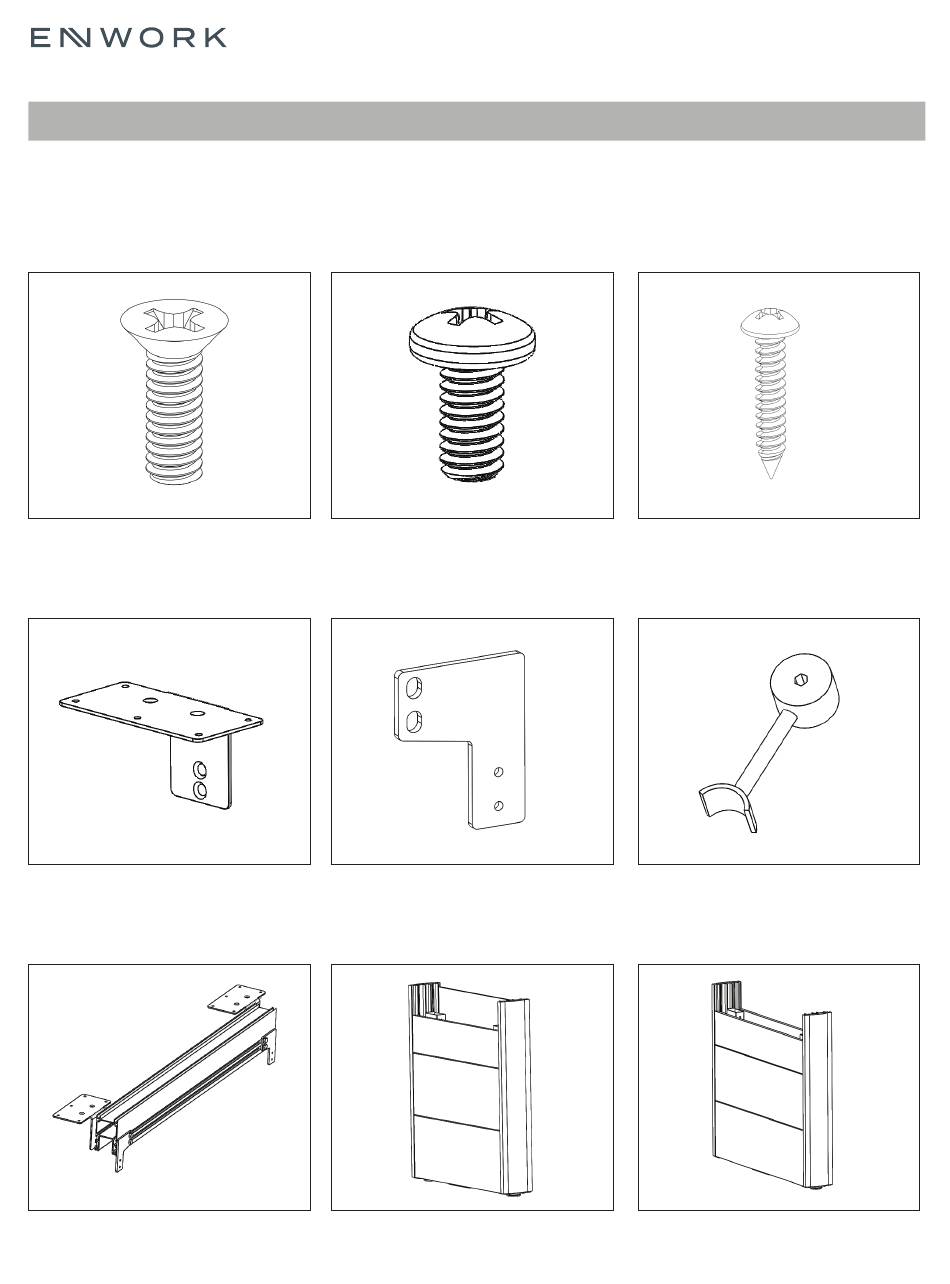 ENWORK