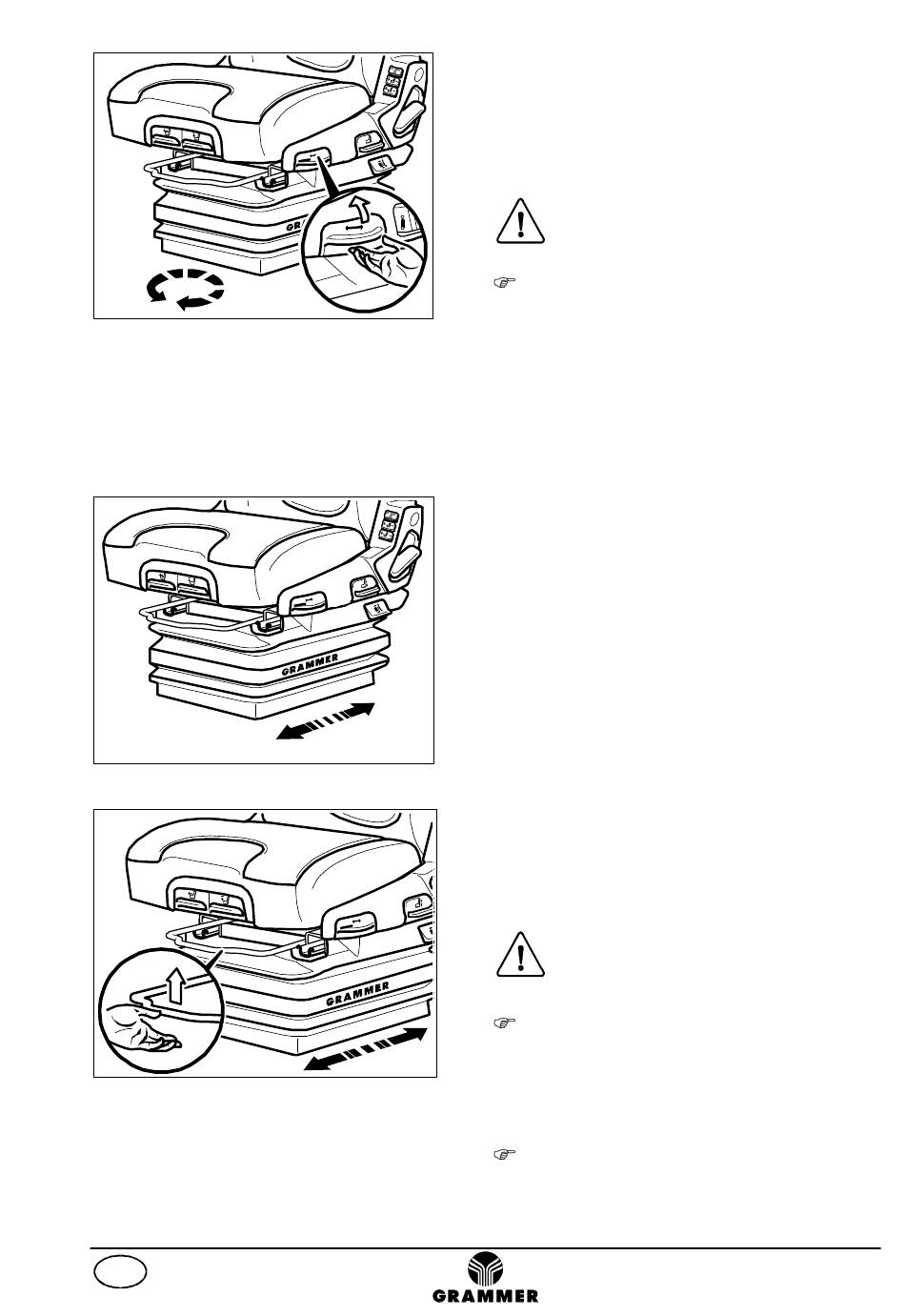 GRAMMER

GRAMMER

GRAMMER

GRAMMER