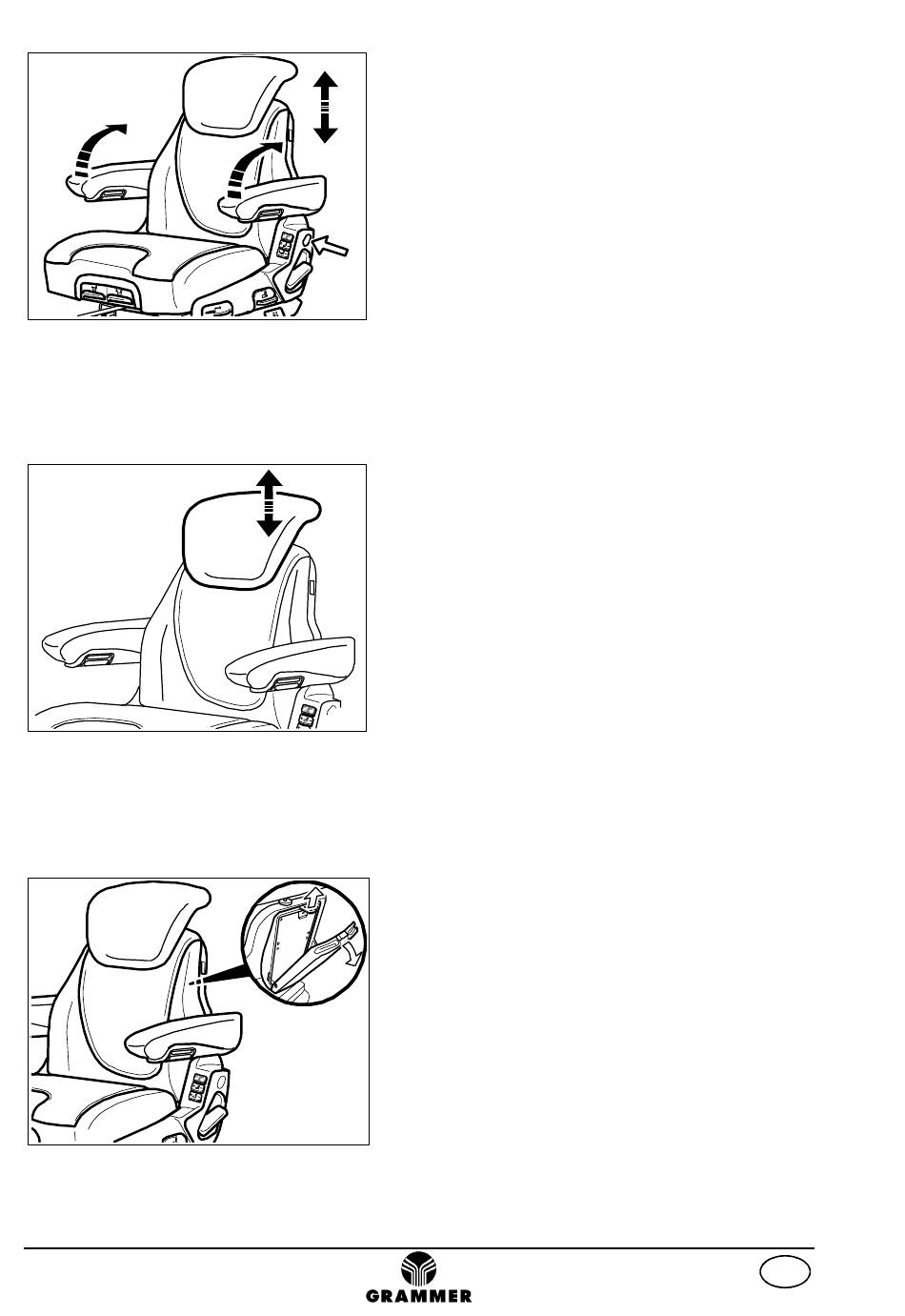 GRAMMER