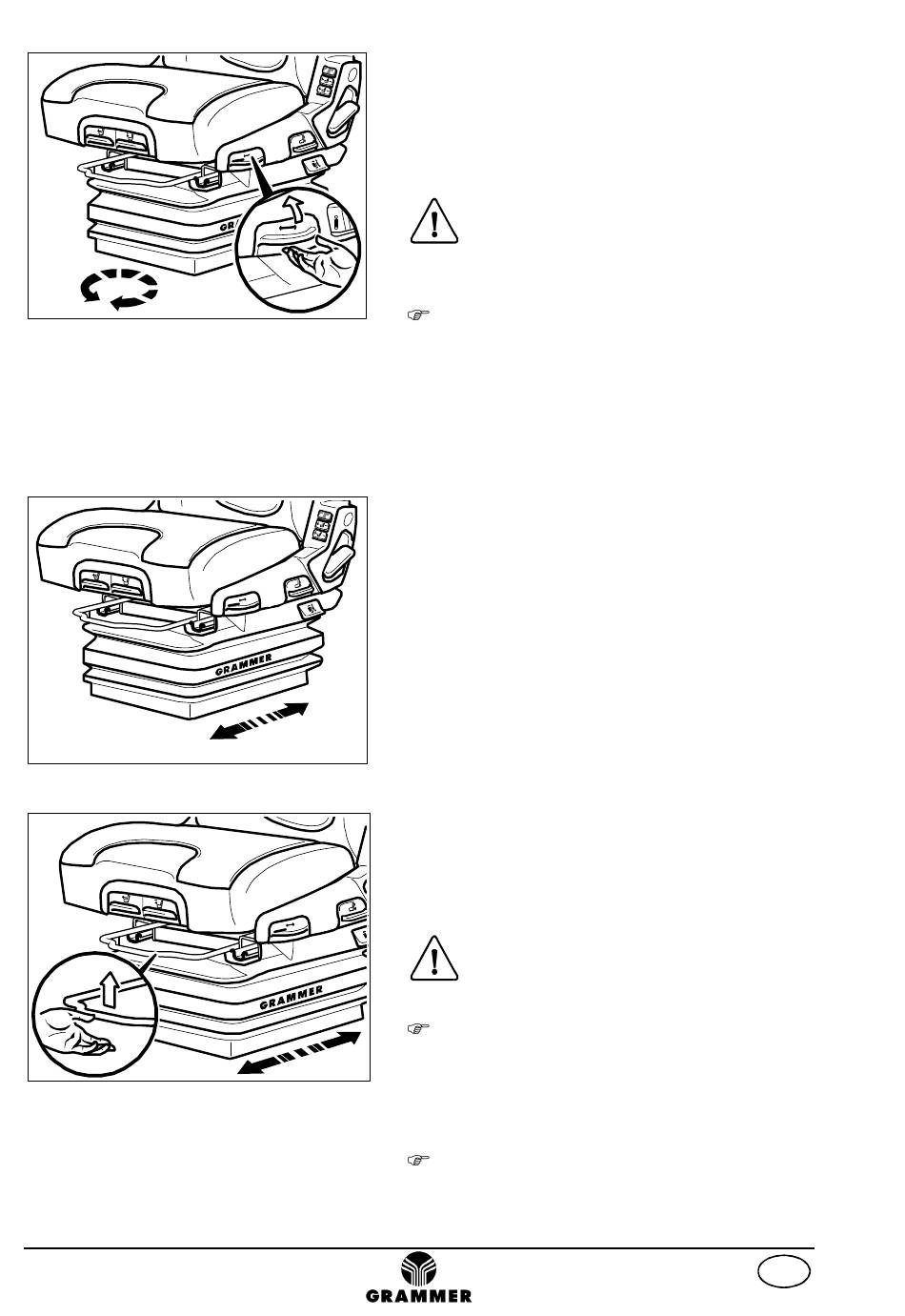 GRAMMER

GRAMMER

GRAMMER

GRAMMER