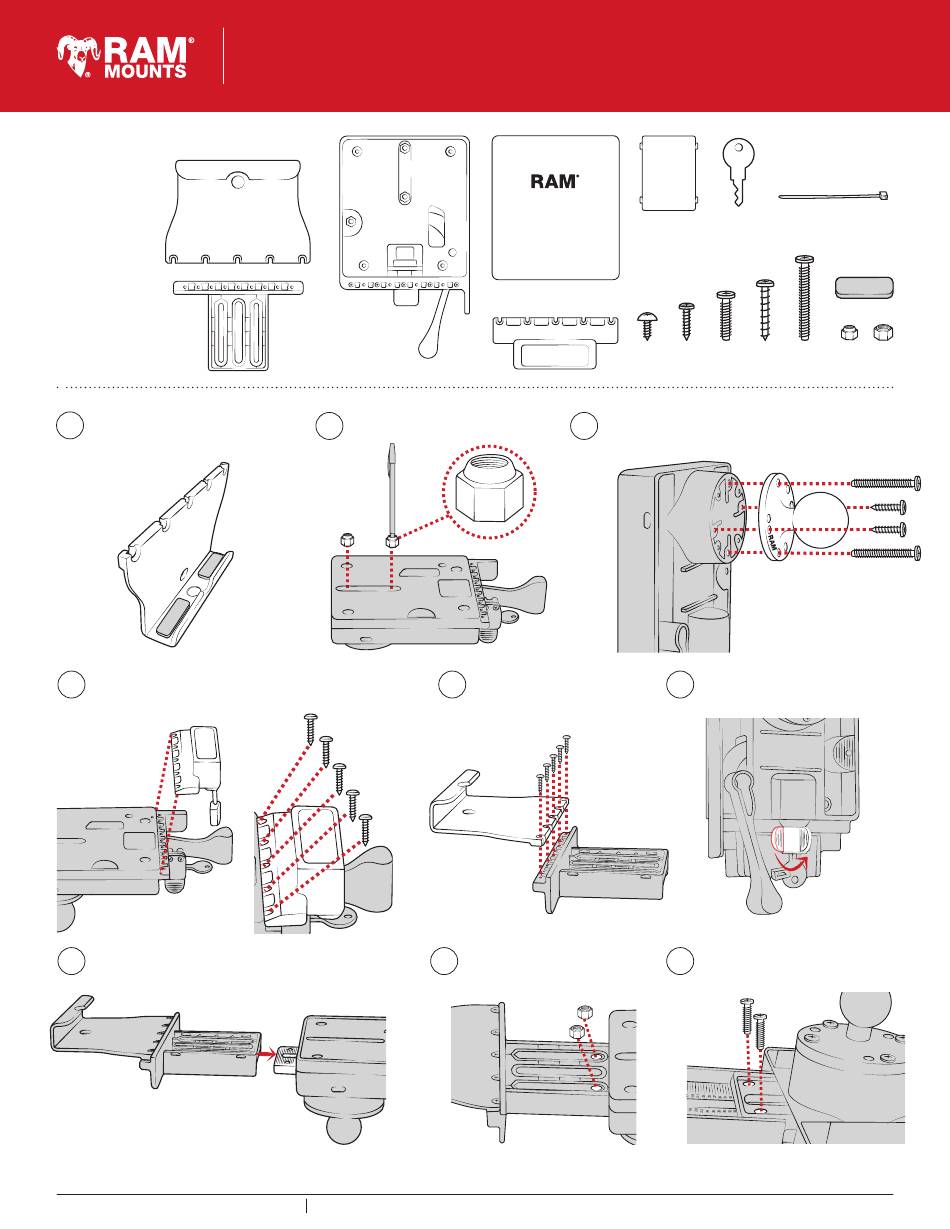 RAM® MOUNTS

RAM®

RAM