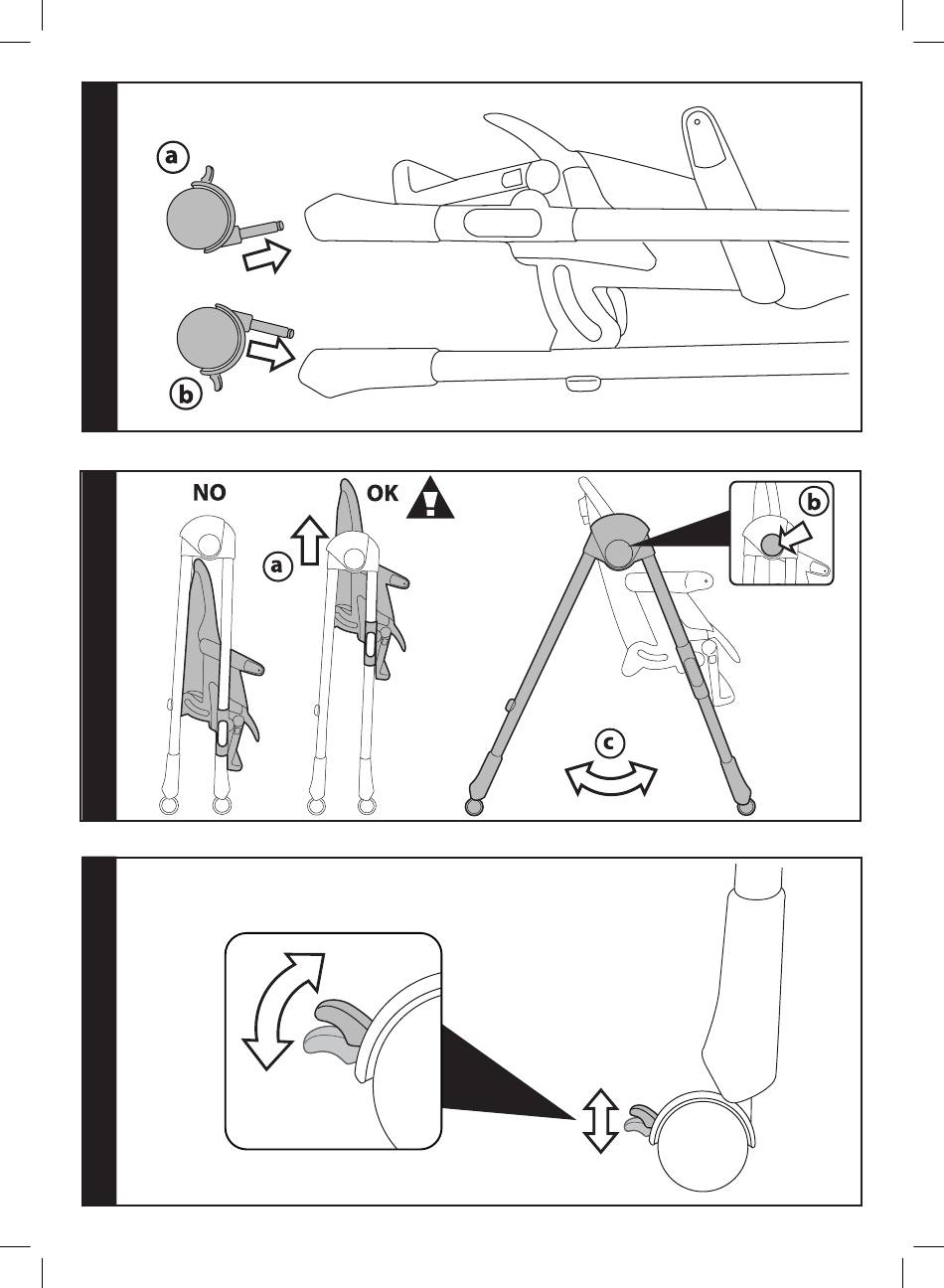 a

b

NO

OK

a

b

c