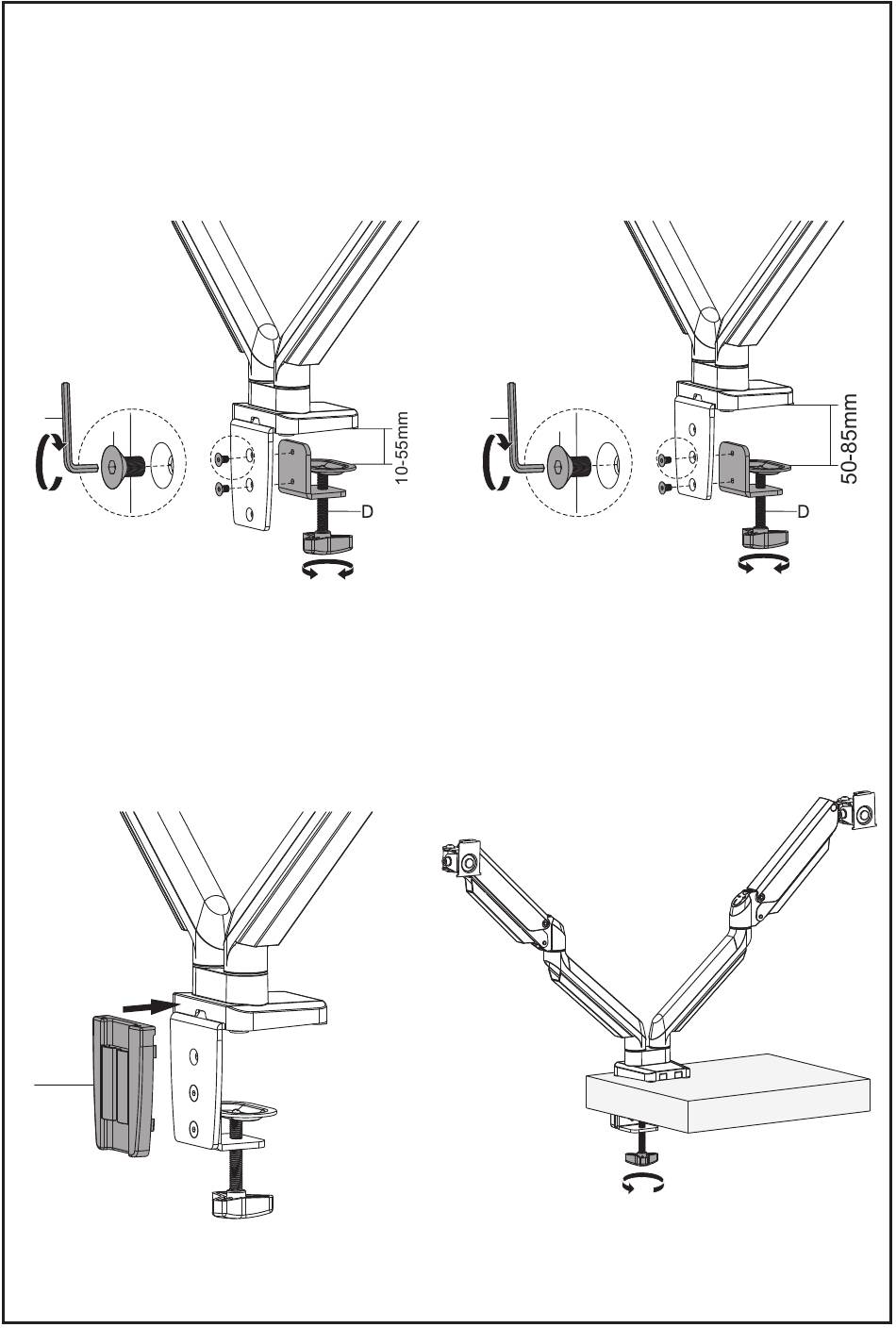 10-55mm

D

50-85mm

D