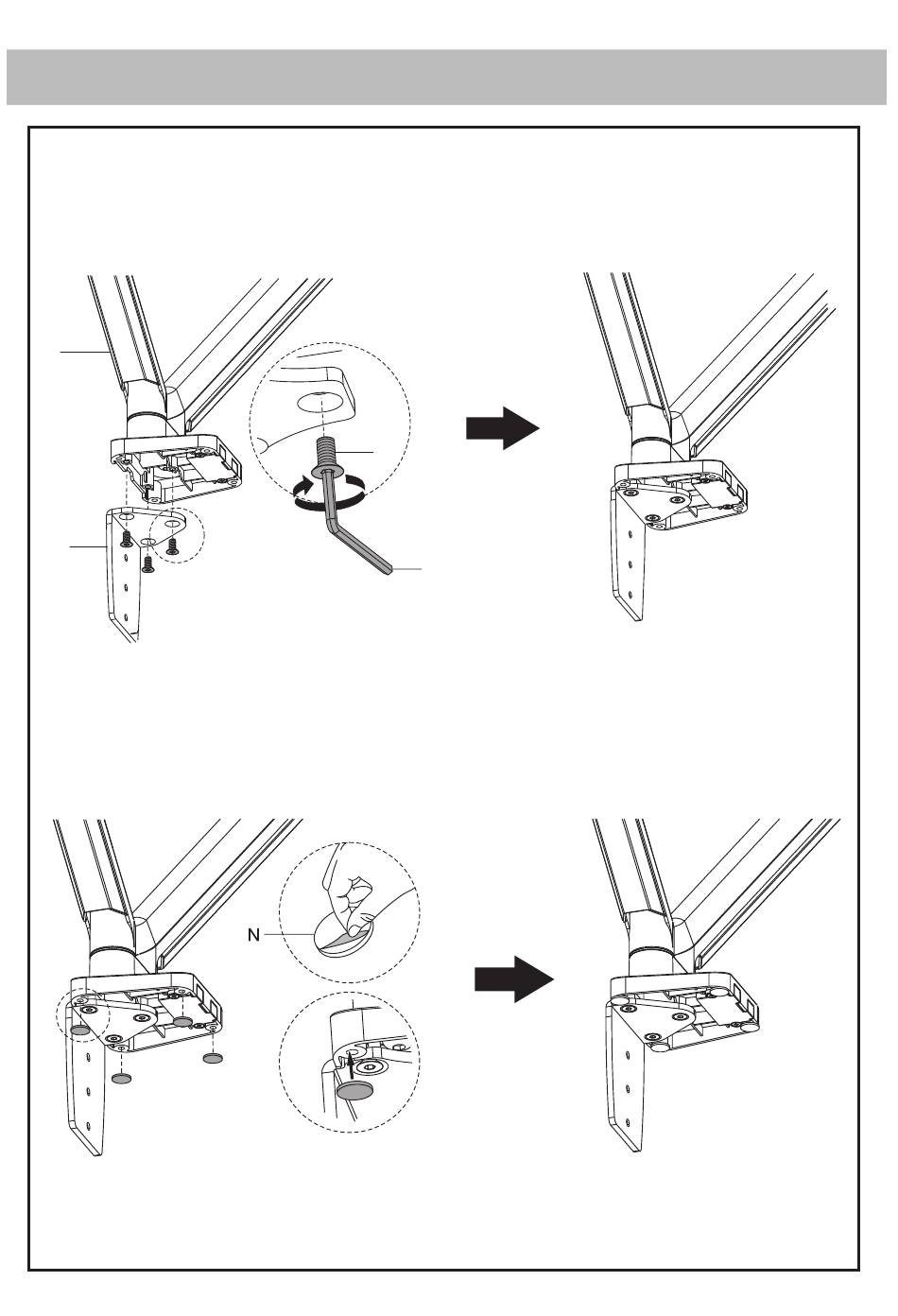 N