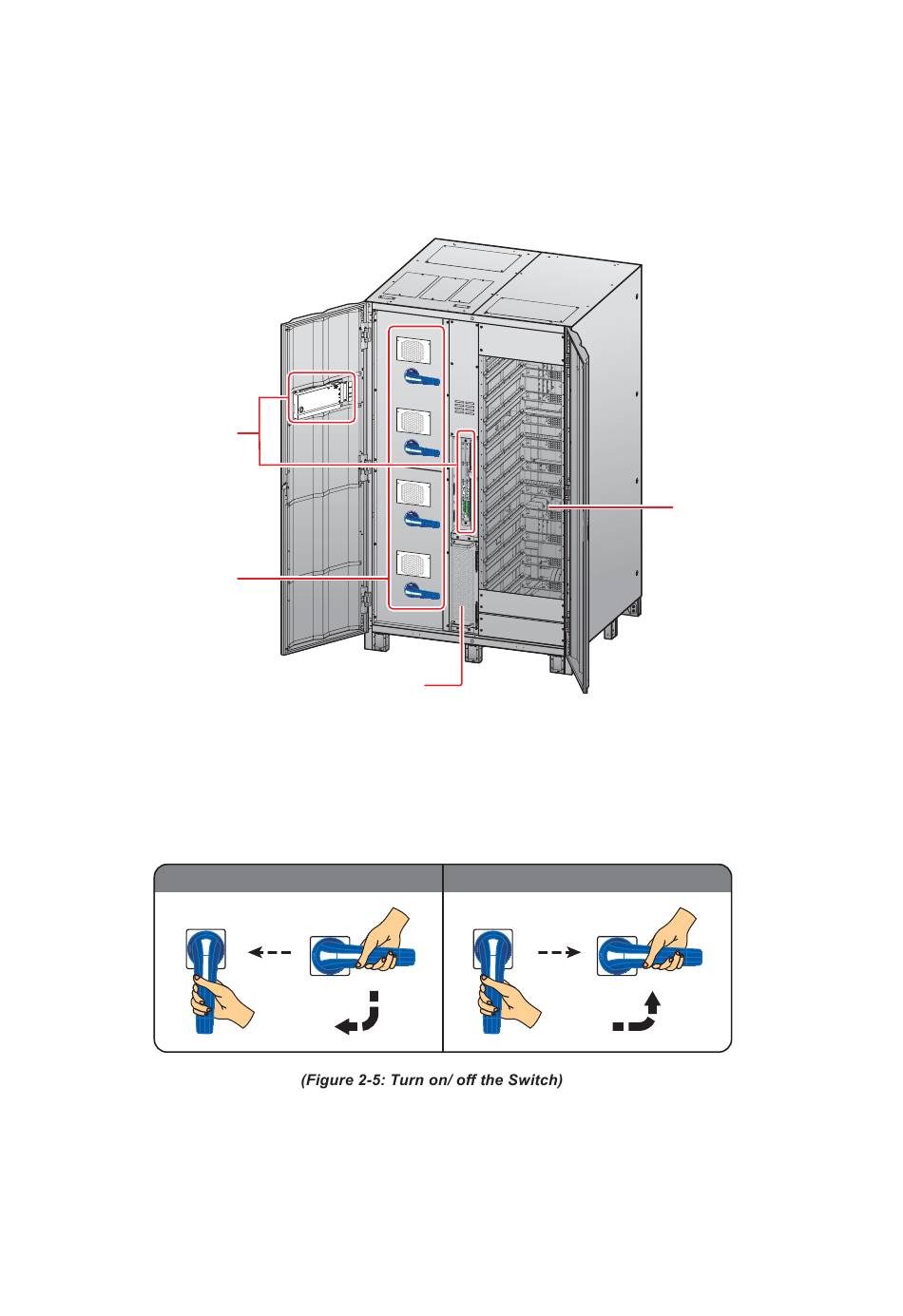 (Figure 2-5: Turn on/ off the Switch)