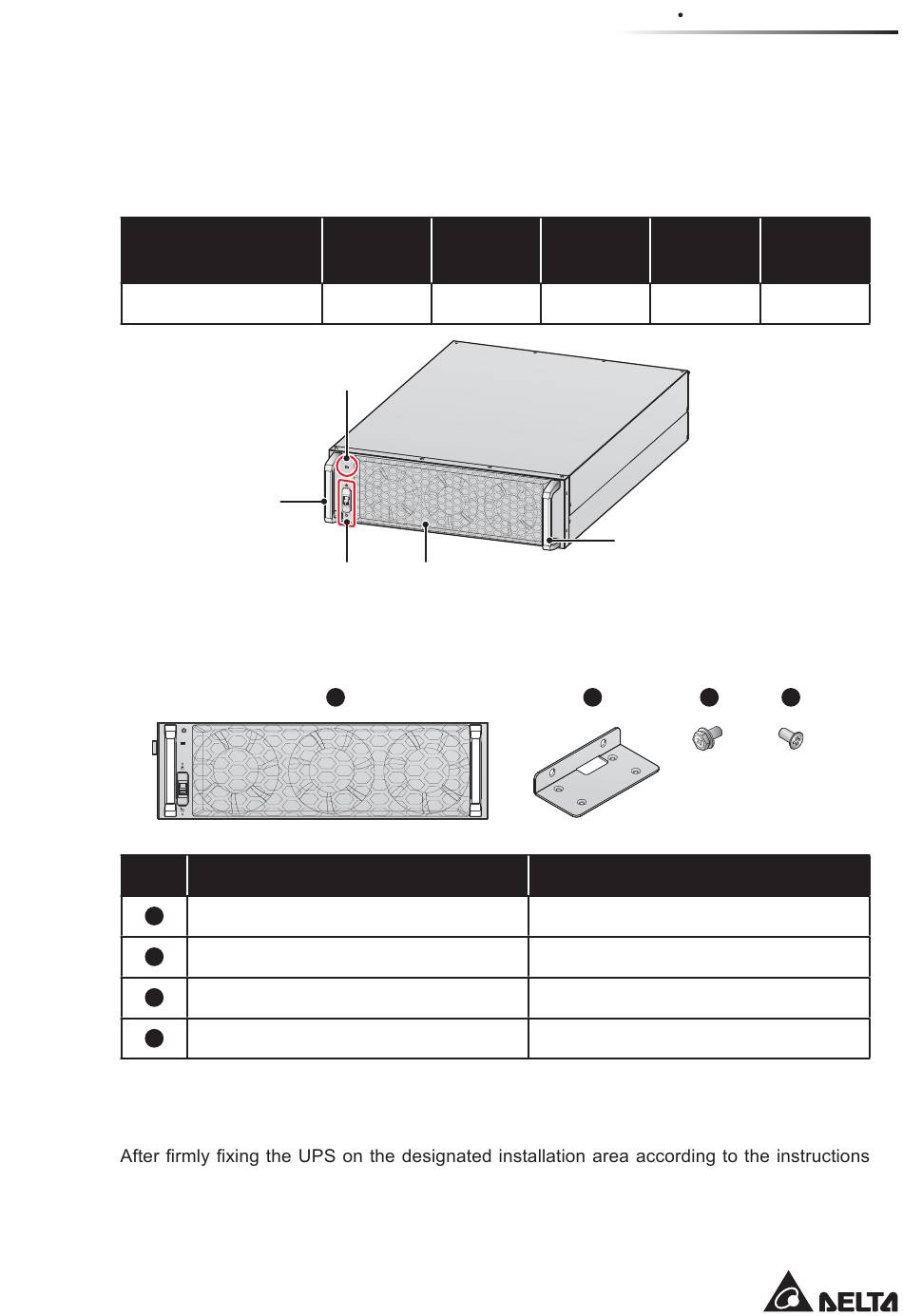 After firmly fixing the UPS on the designated installation area according to the instructions

DELTA