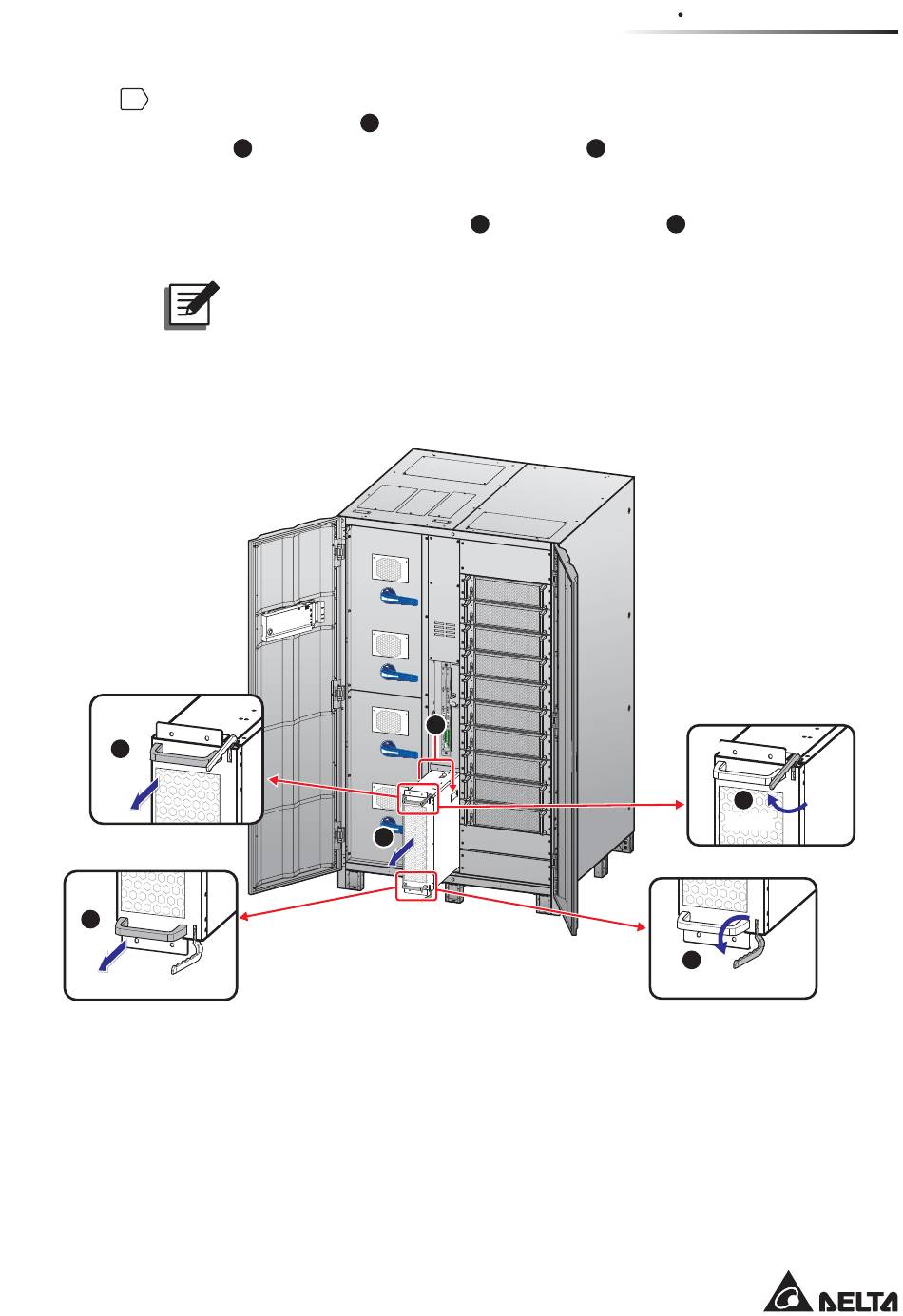 DELTA