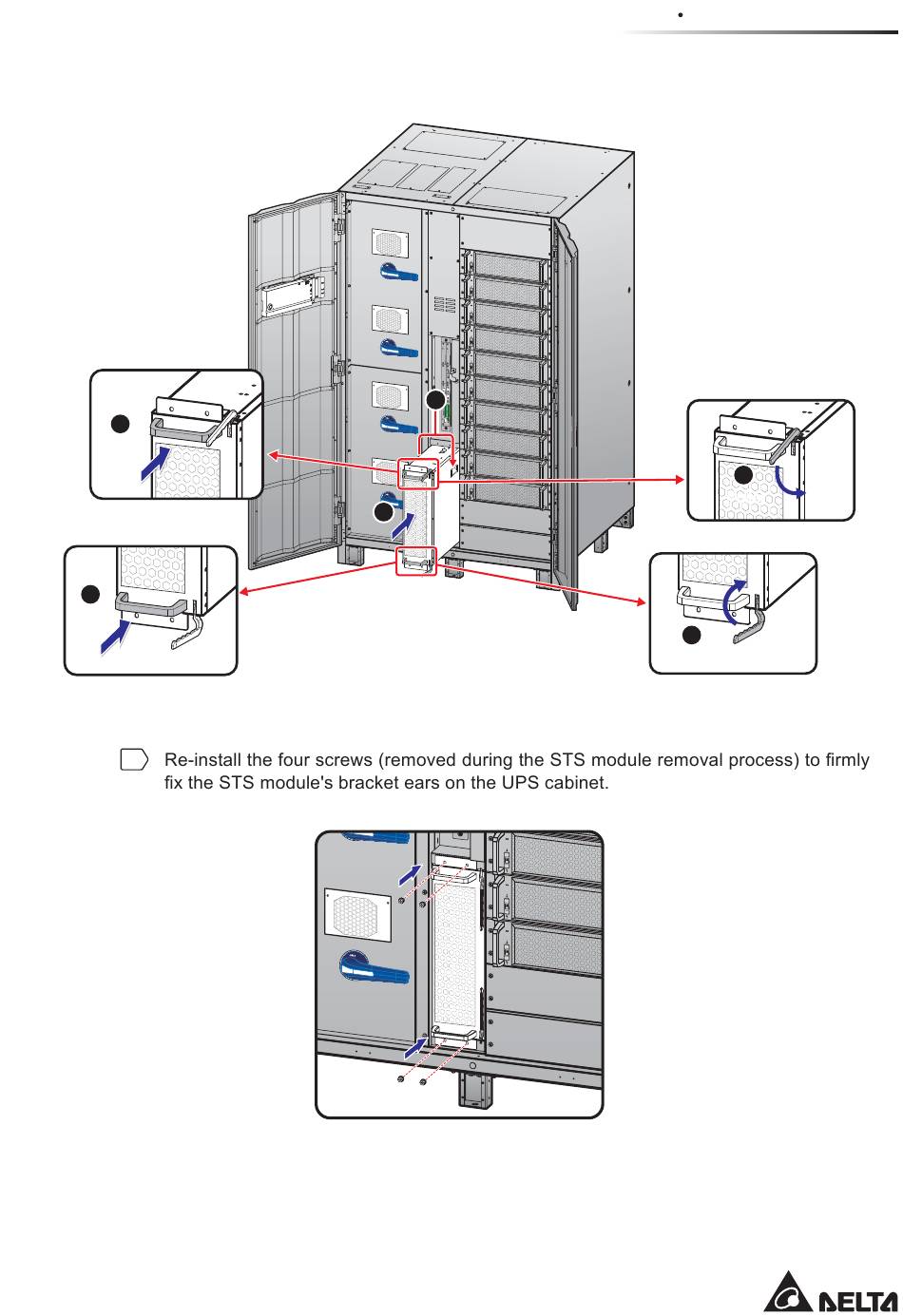 Re-install the four screws (removed during the STS module removal process) to firmly fix the STS module's bracket ears on the UPS cabinet.

DELTA