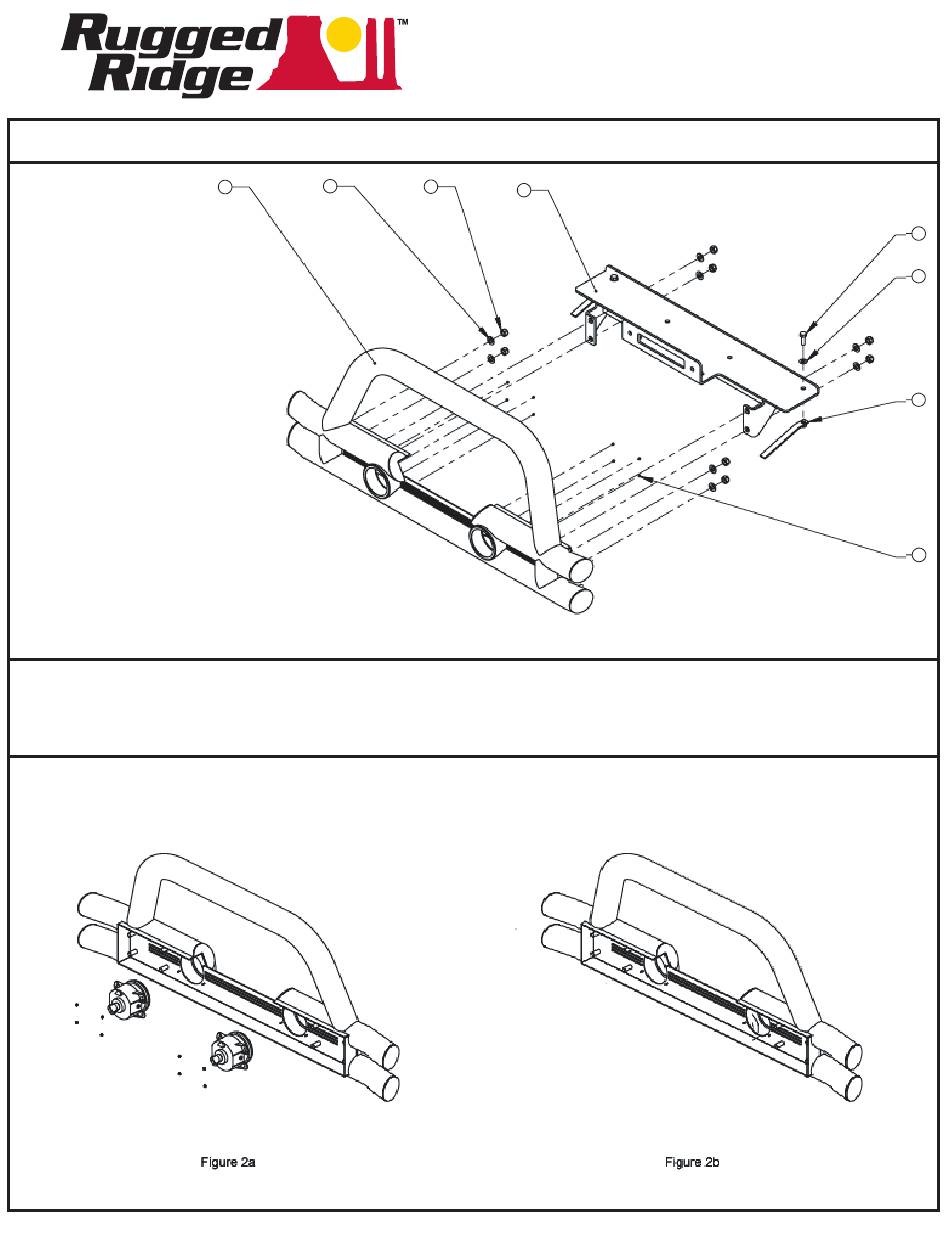 Rugged Ridge™

Figure 2a

Figure 2b