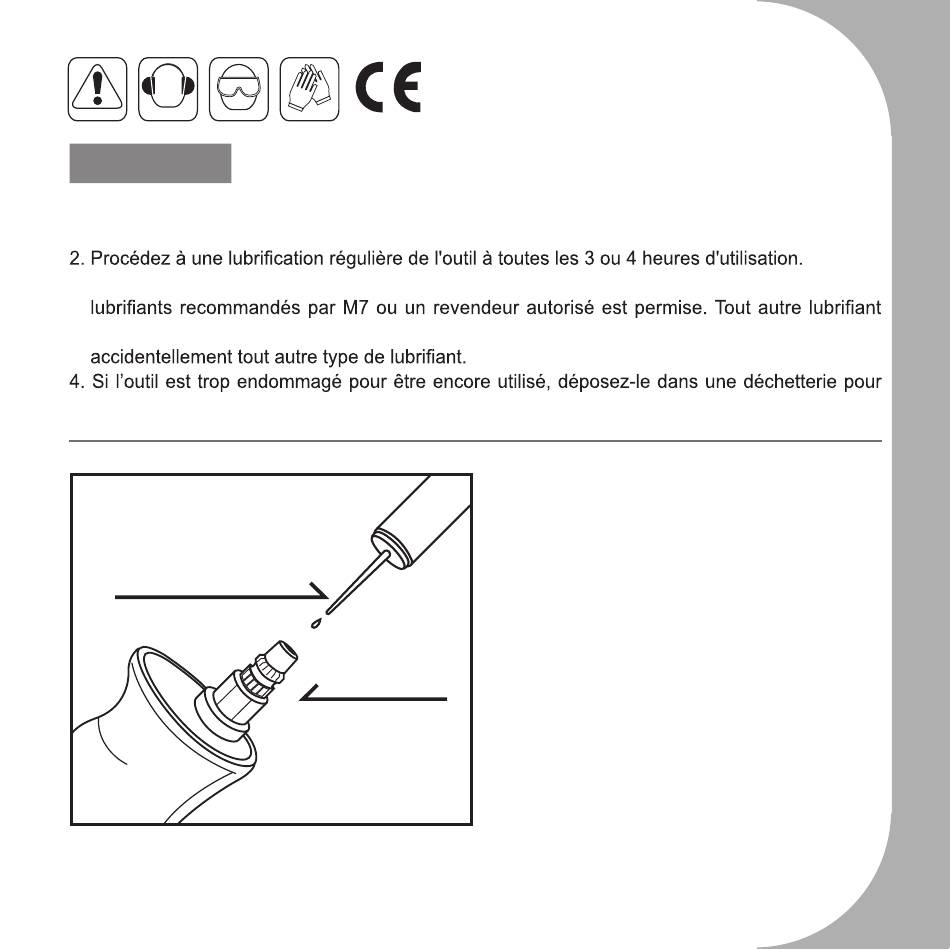 CE

2. Procédez à une lubrification régulière de l'outil à toutes les 3 ou 4 heures d'utilisation.

lubrifiants recommandés par M7 ou un revendeur autorisé est permise. Tout autre lubrifiant

accidentellement tout autre type de lubrifiant.
4. Si l'outil est trop endommagé pour être encore utilisé, déposez-le dans une déchetterie pour