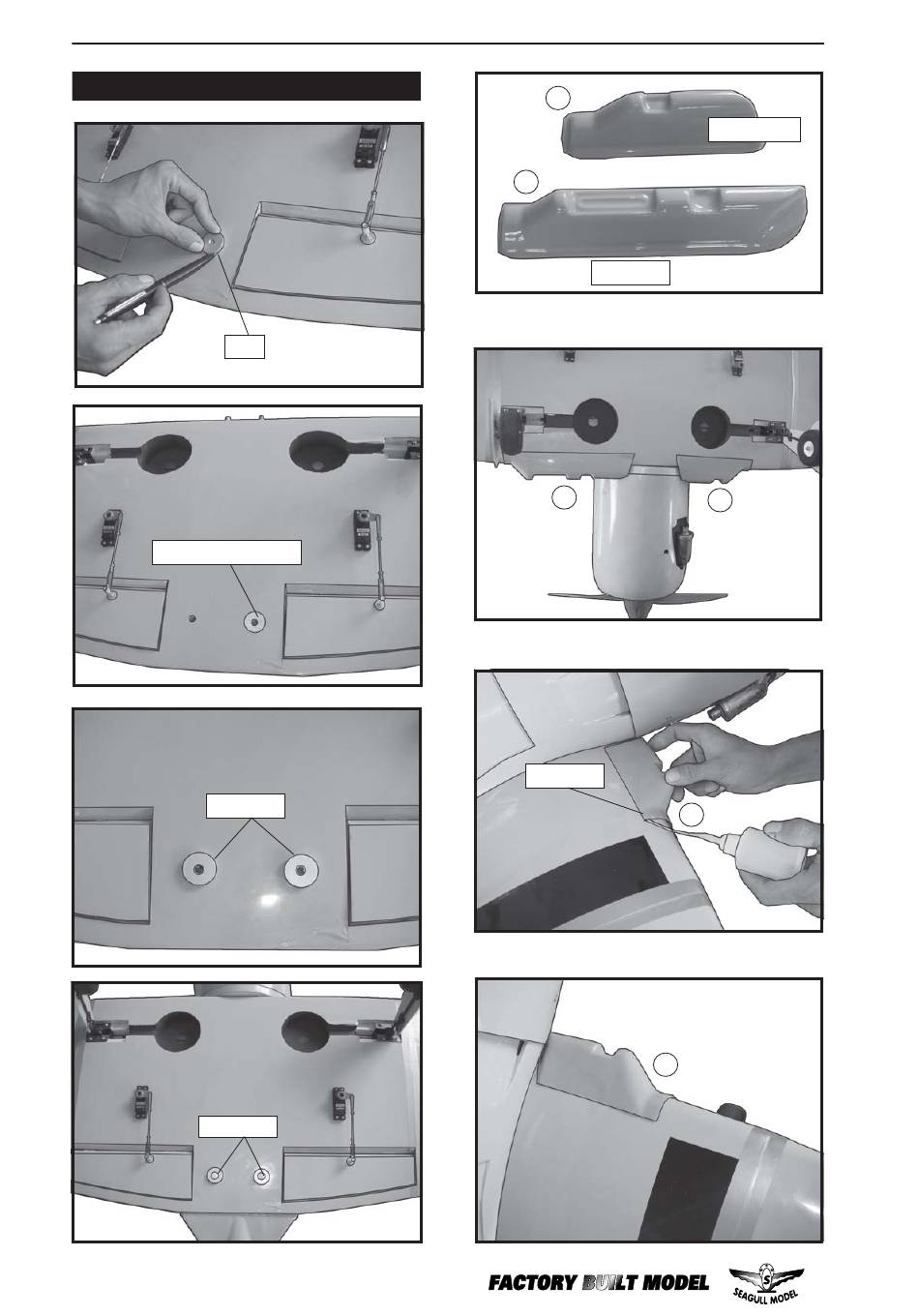 FACTORY BUILT MODEL

SEAGULL MODEL