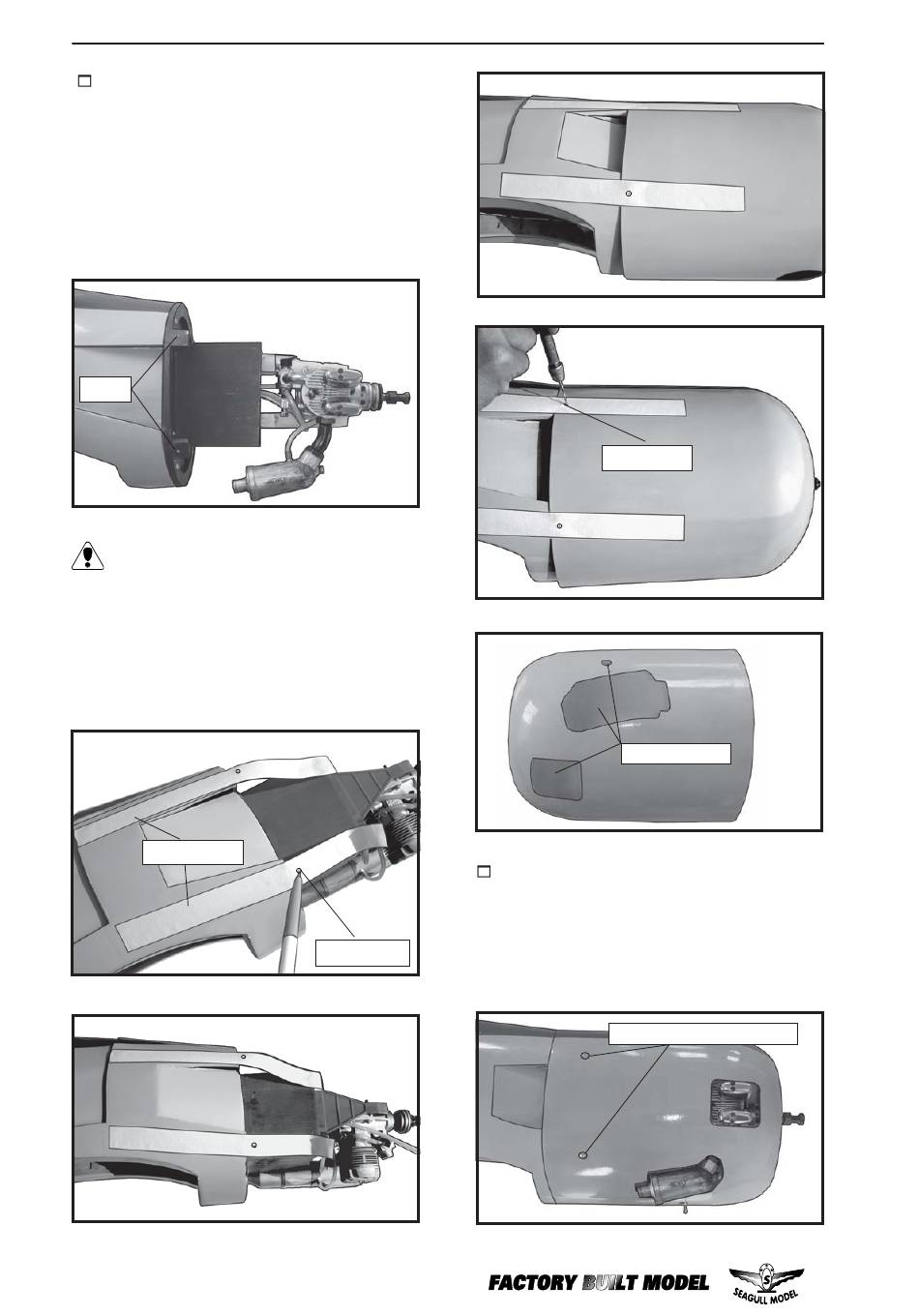 FACTORY BUILT MODEL

SEAGULL MODEL