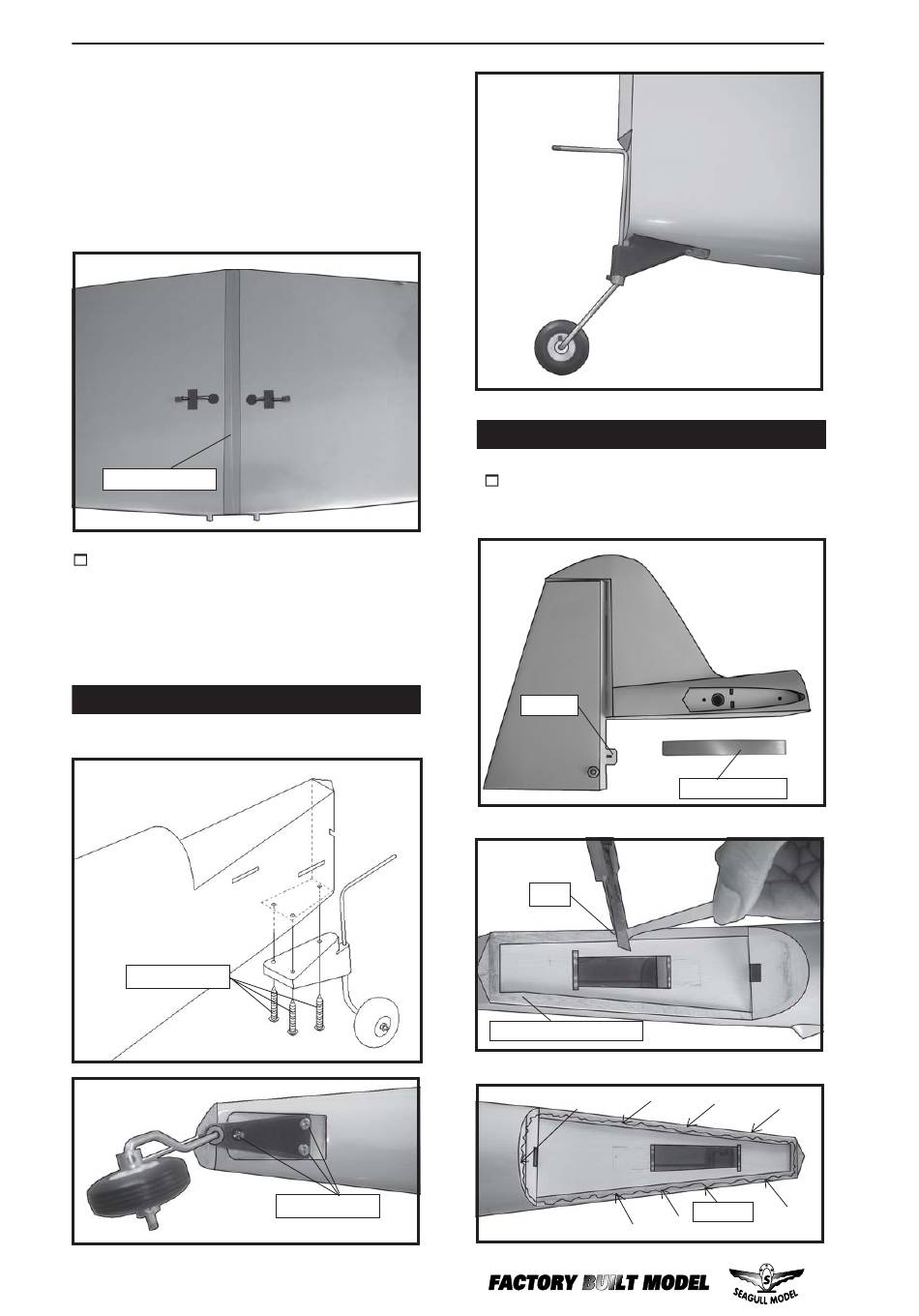 FACTORY BUILT MODEL

SEAGULL MODEL