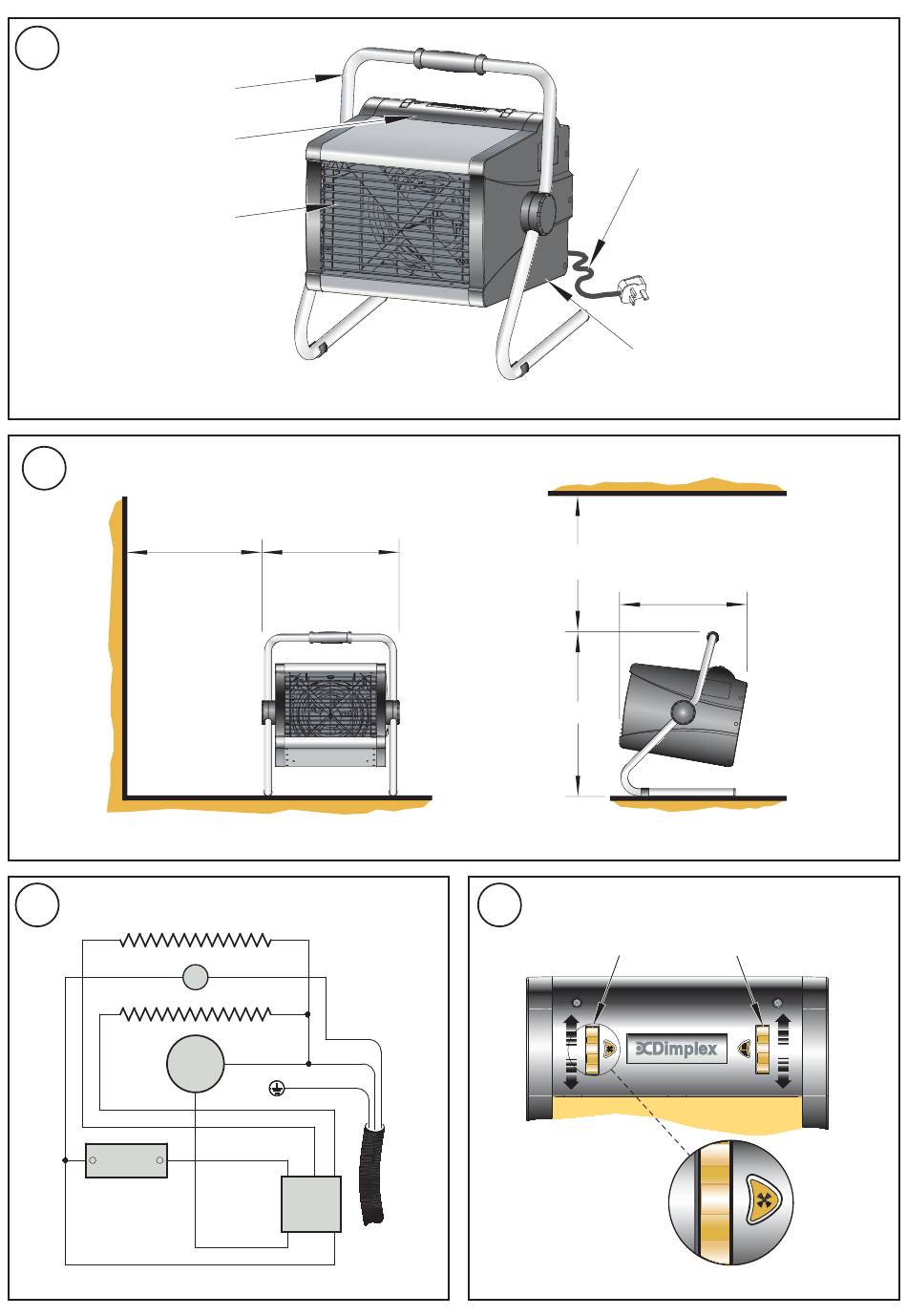 Dimplex