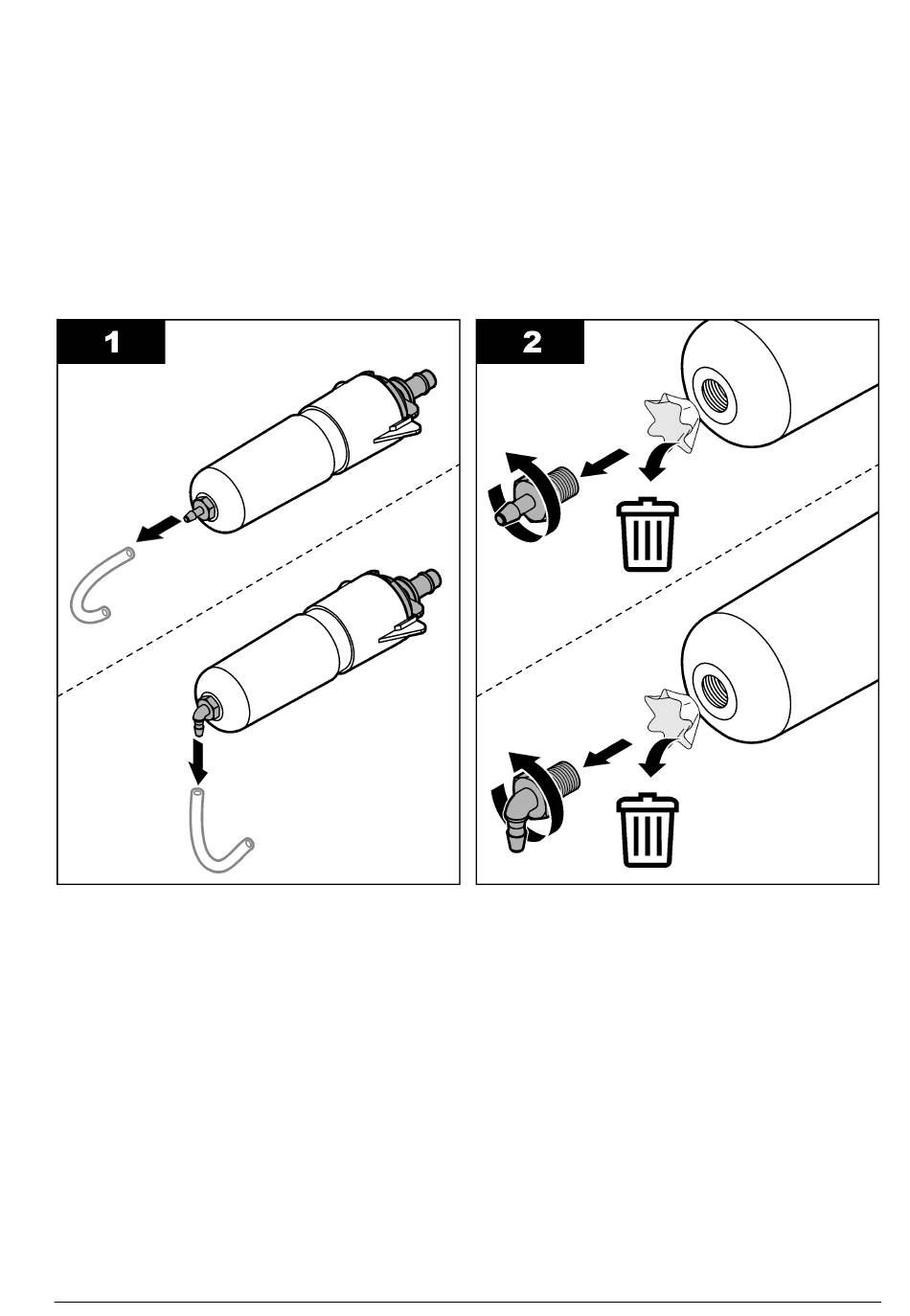 1

2