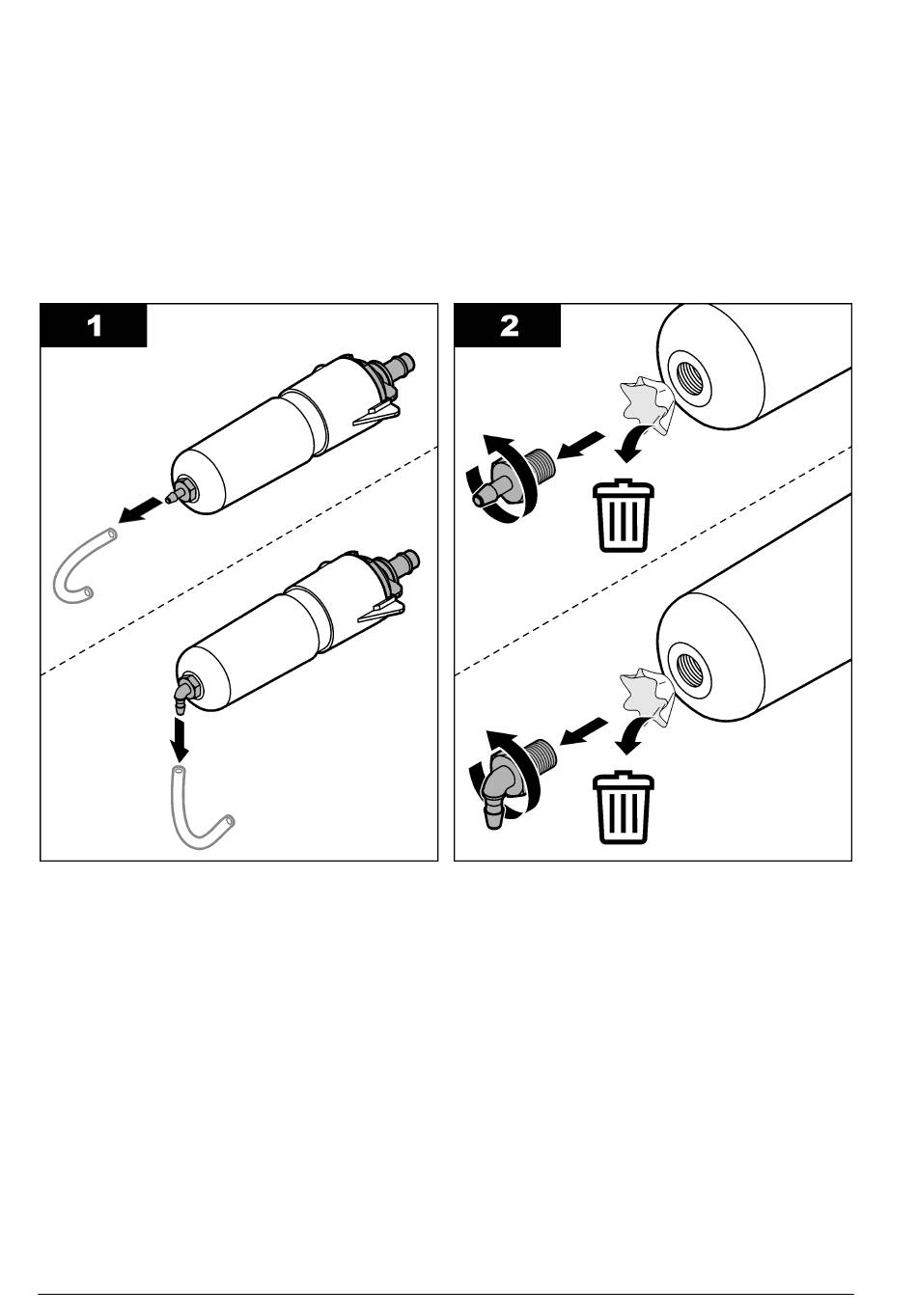 1

2