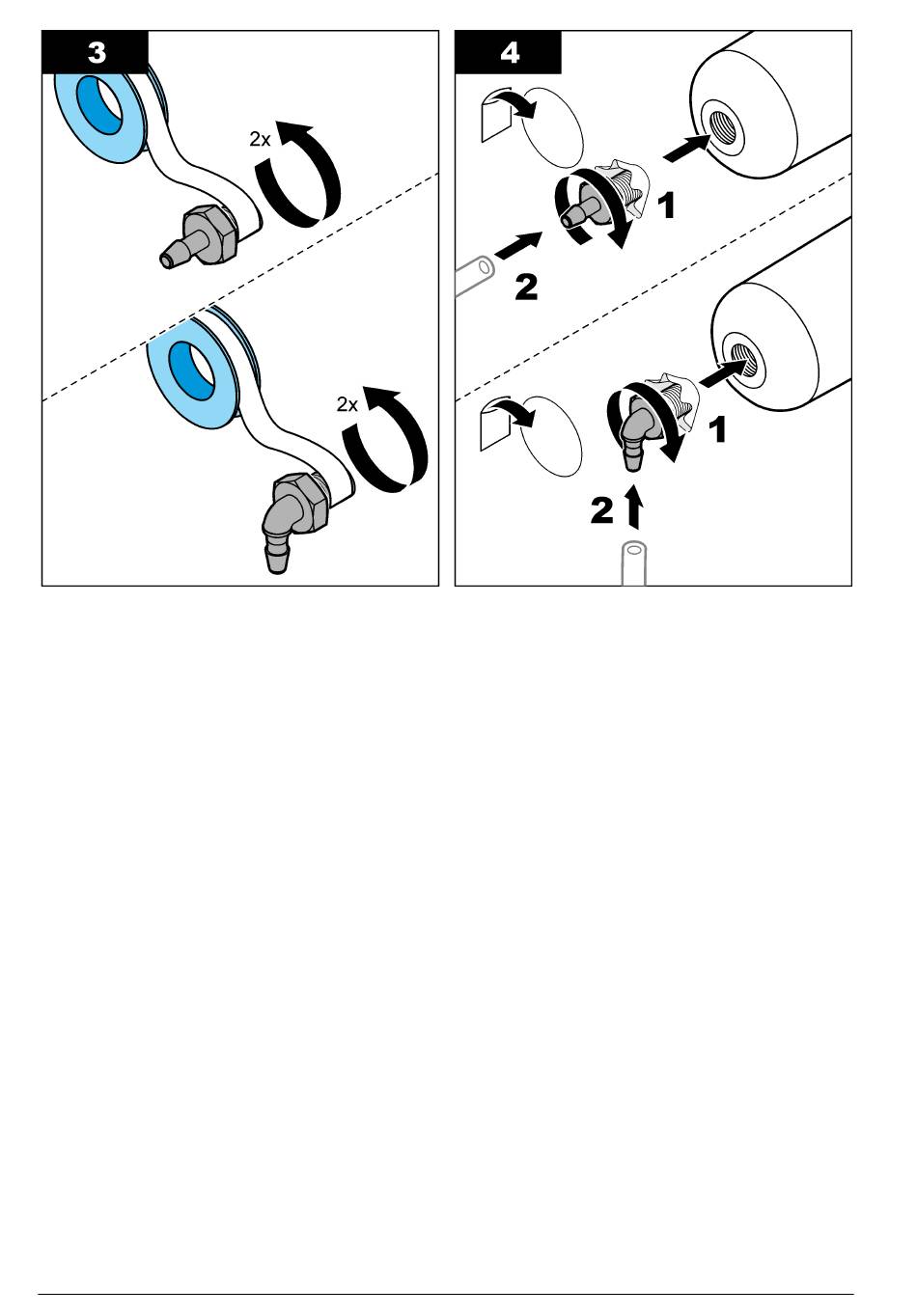 3

2x

2x

4

1

2

1

2