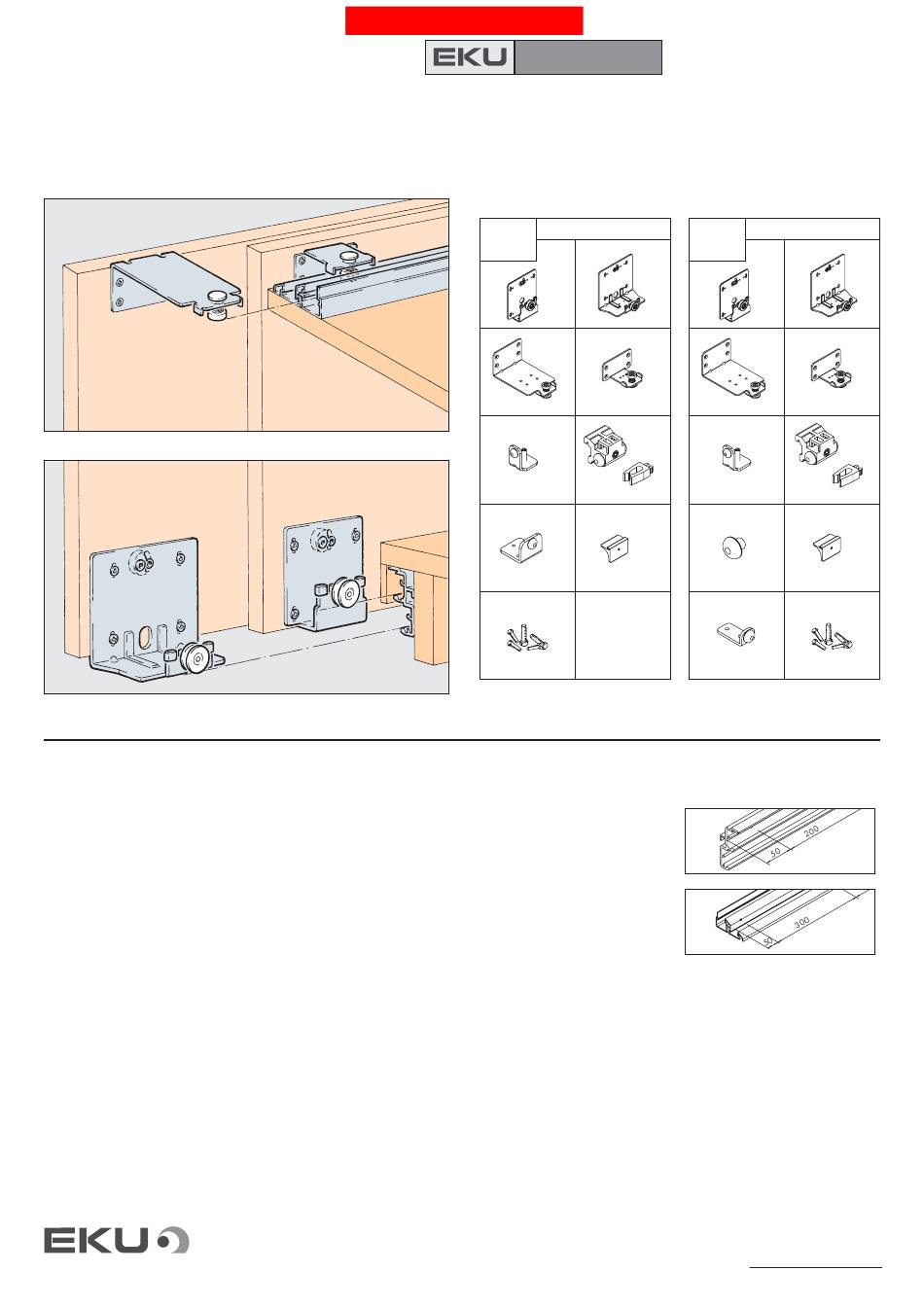 EKU

200
50

300
50

EKU