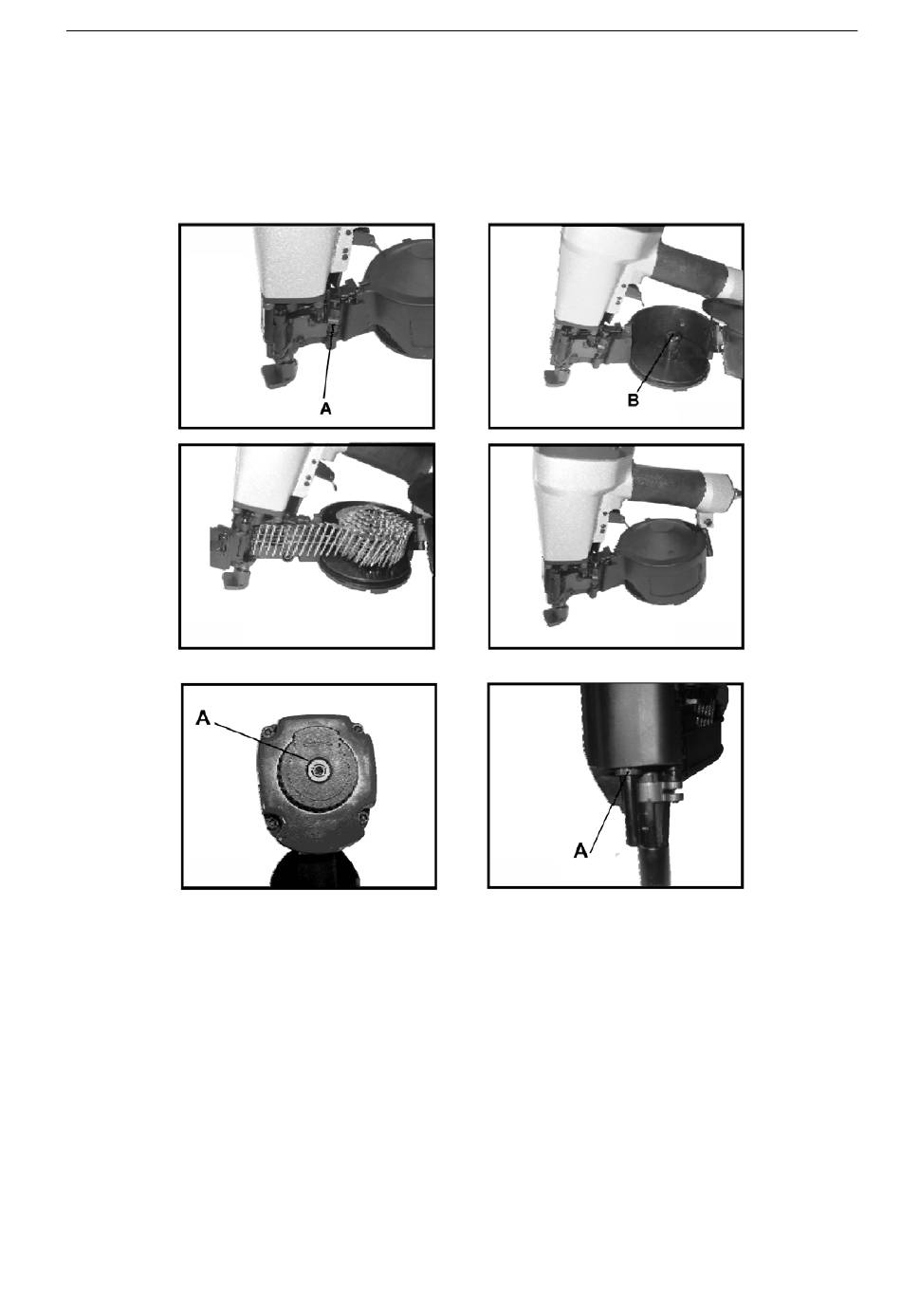 A

B

A

A