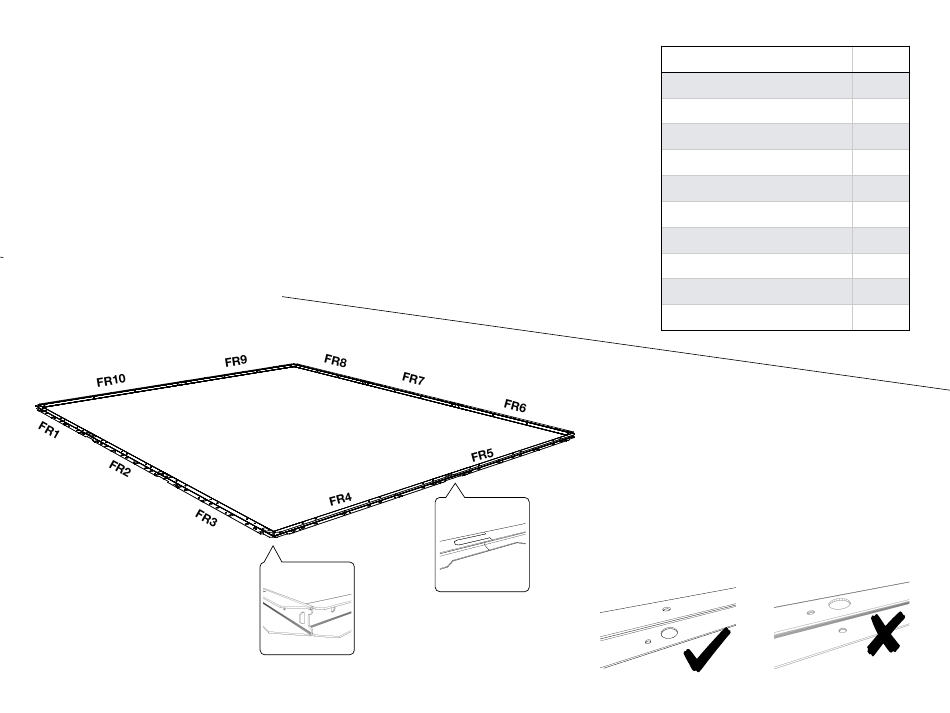 FR10
FR9
FR8
FR7
FR6
FR1
FR2
FR3
FR4
FR5