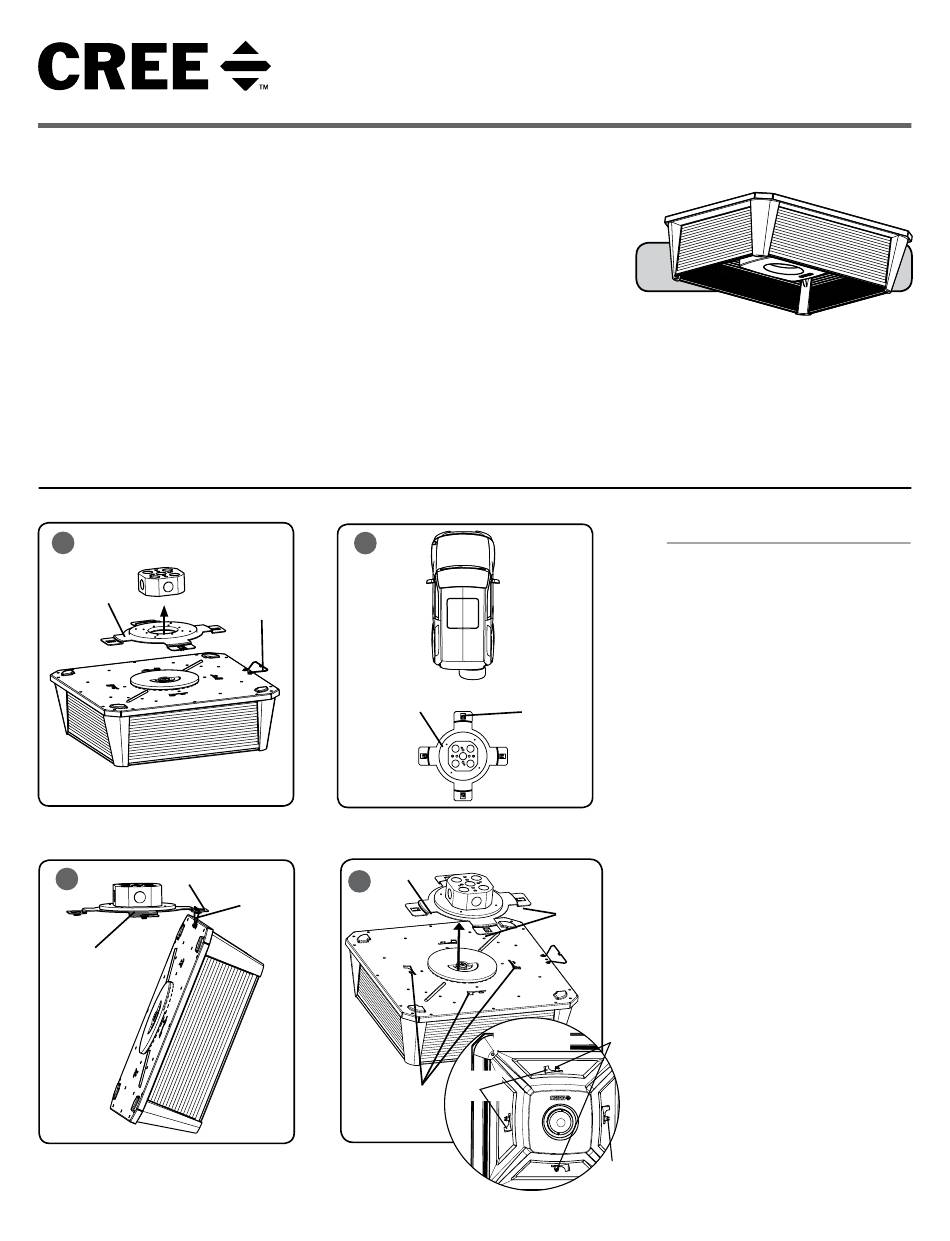 CREE ™