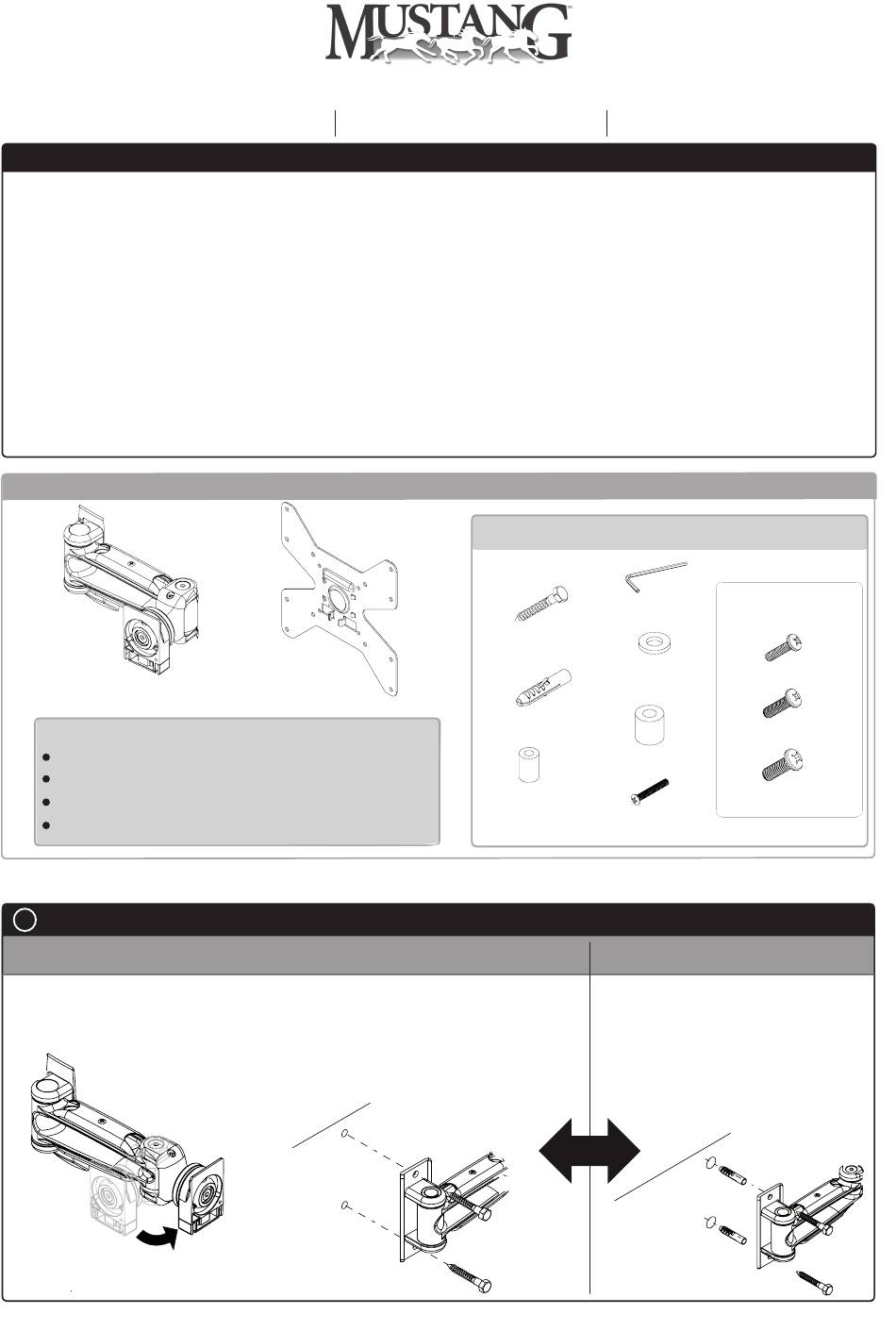 MUSTANG™