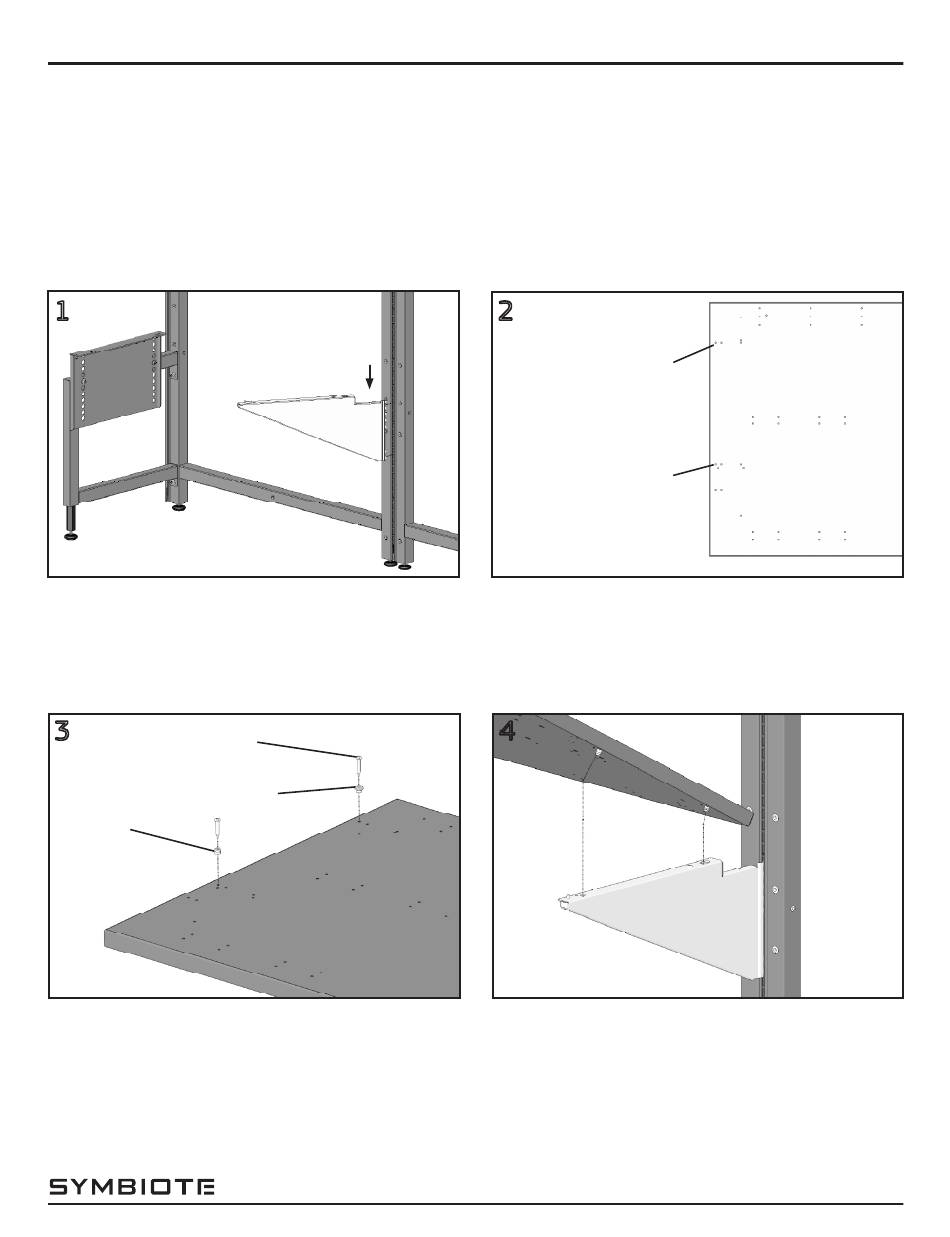 1

2

3

4

SYMBIOTE