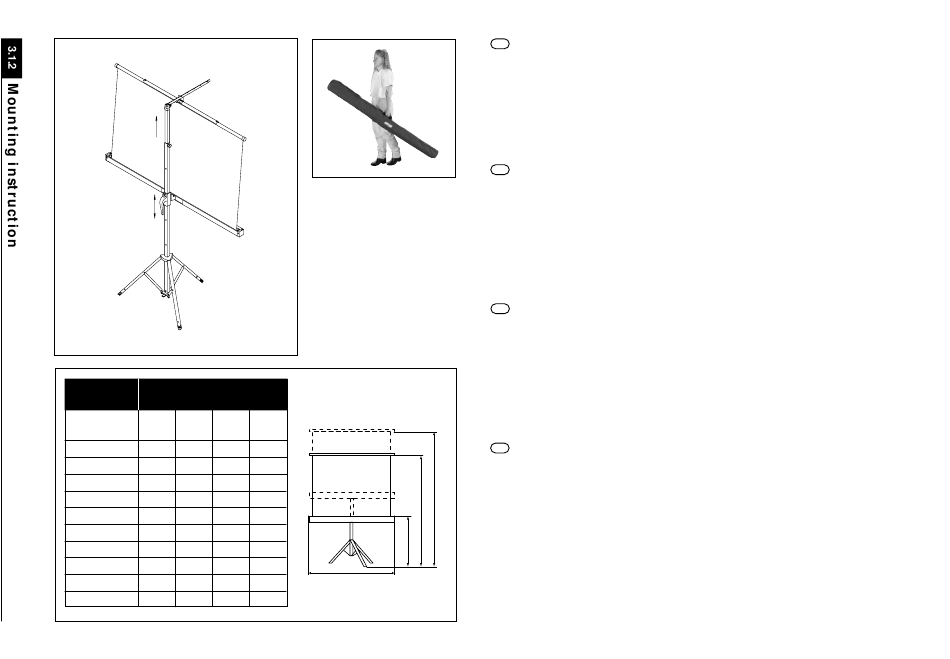 3.1.2

Mounting instruction