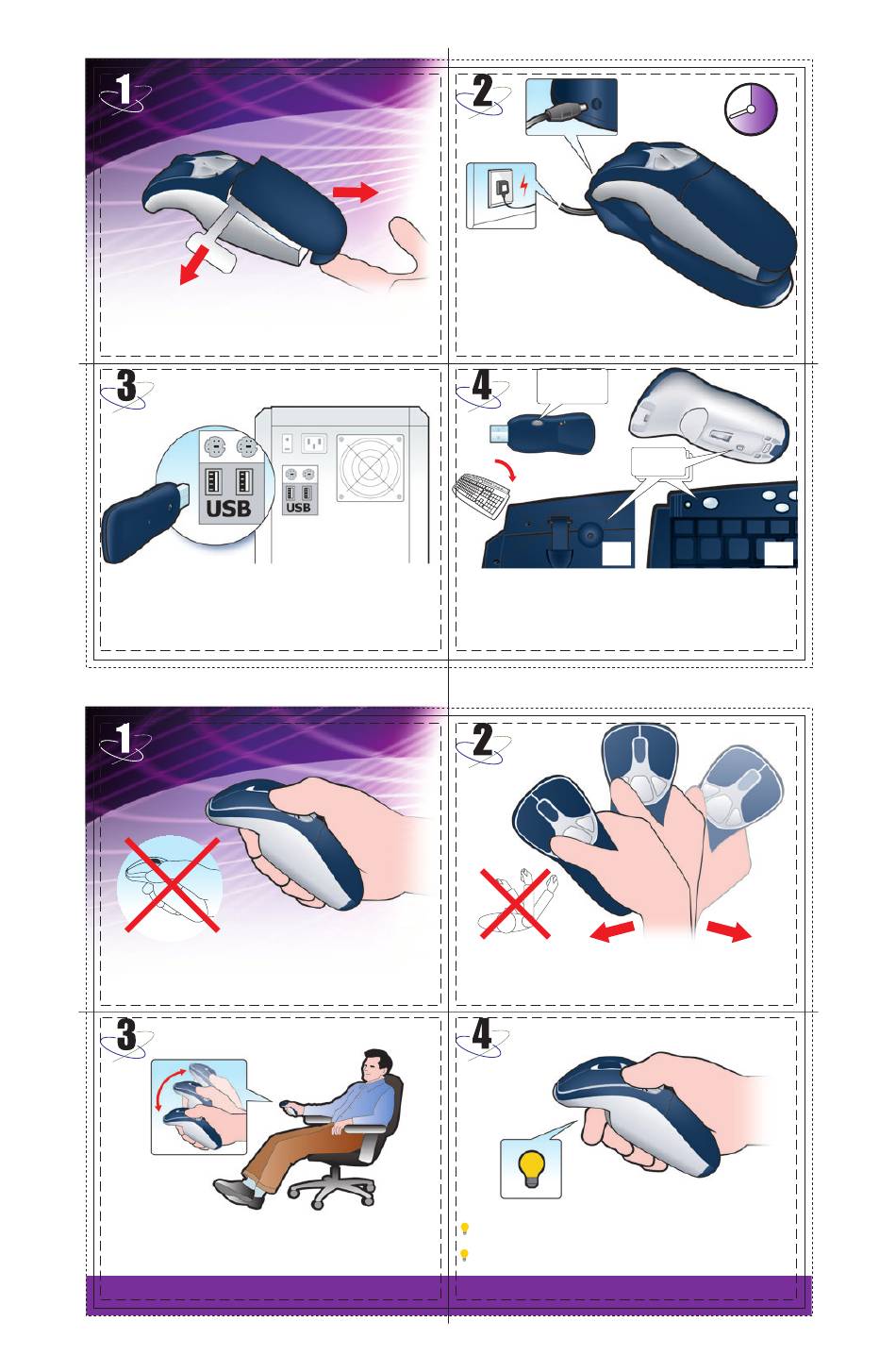 1

2

3

USB

USB

4

1

2

3

4