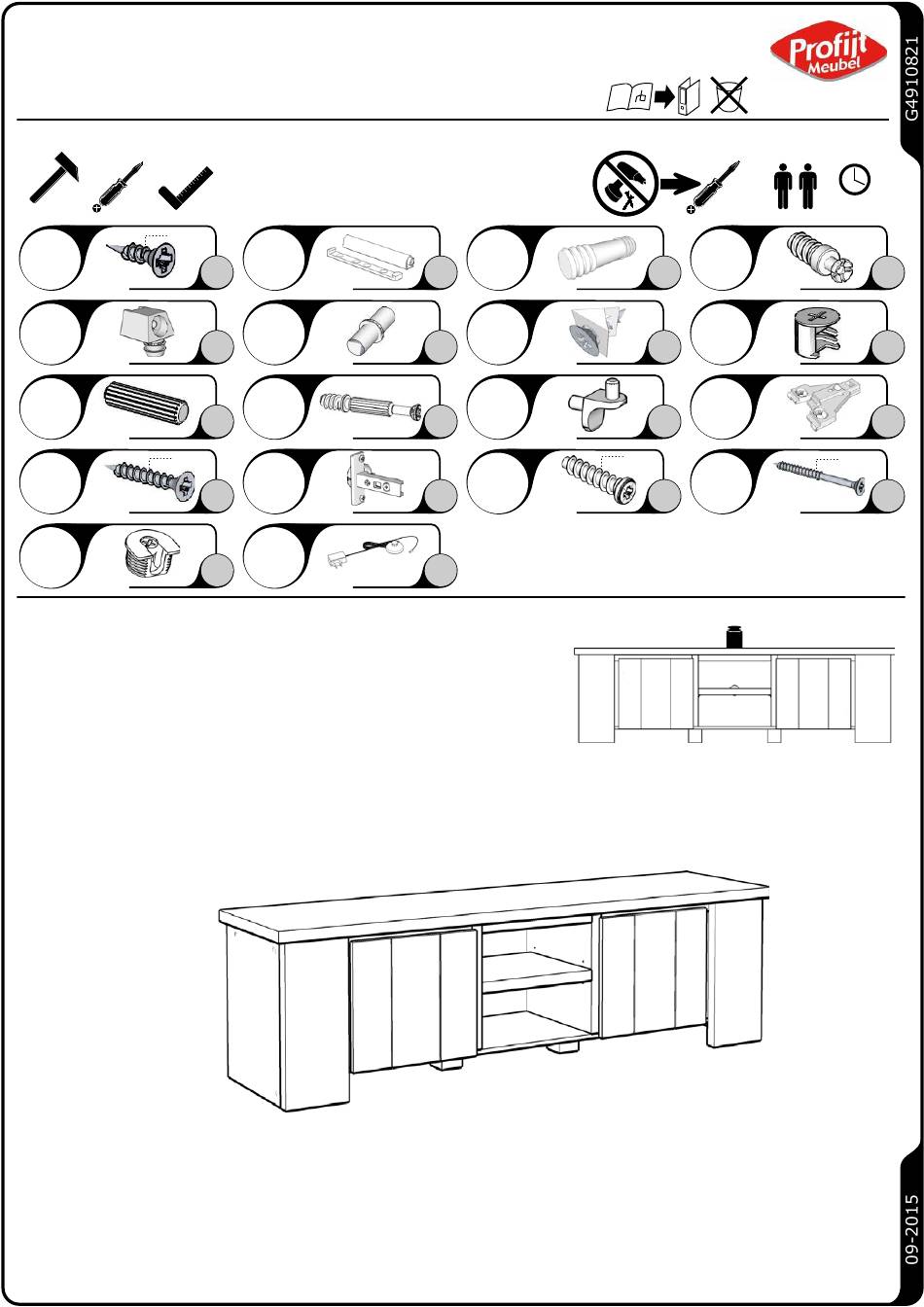 Profijt Meubel

G4910821

09-2015