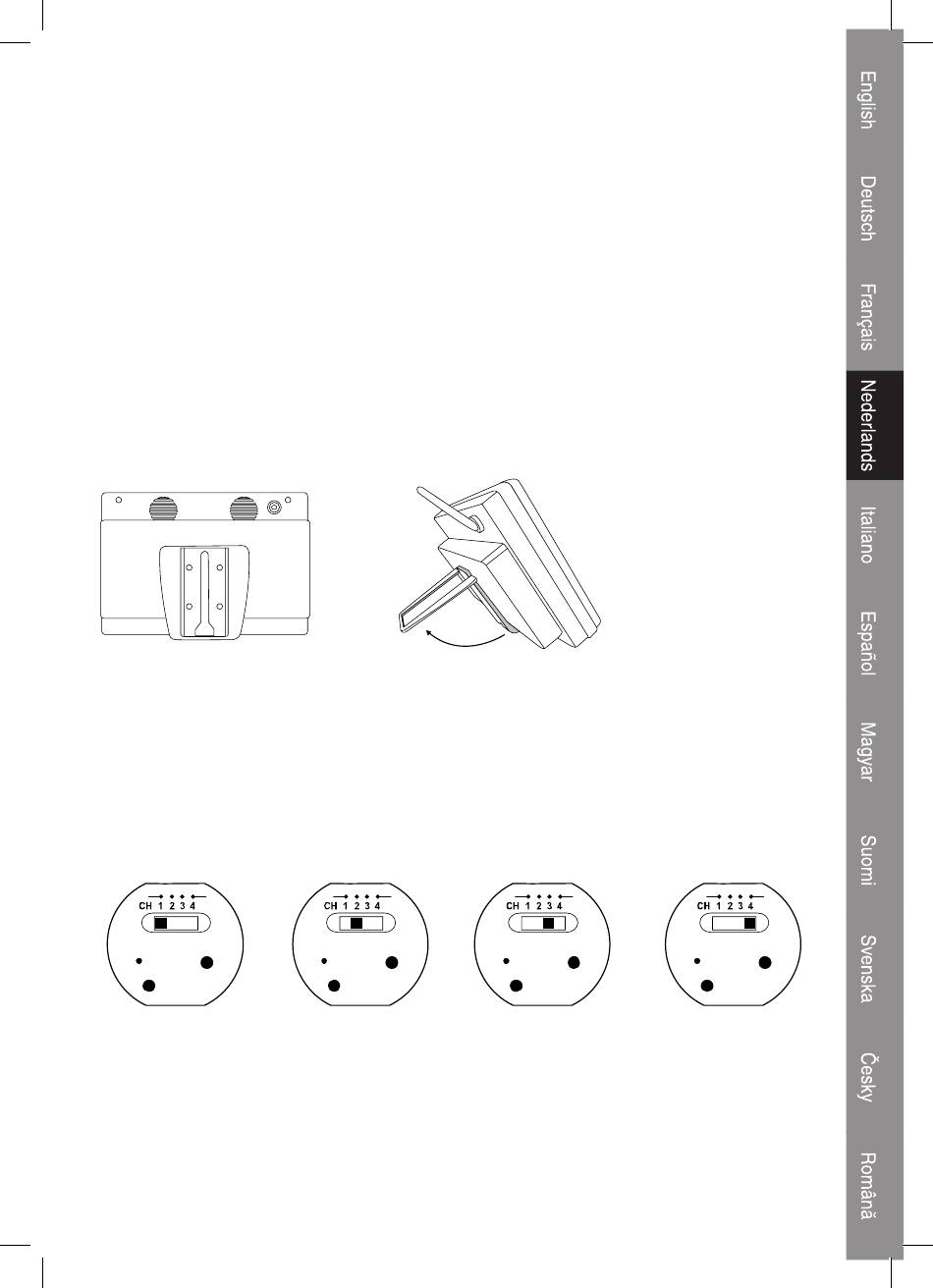 English

Deutsch

Français

Nederlands

Italiano

Español

Magyar

Suomi

Svenska

Česky

Română

CH 1 2 3 4

CH 1 2 3 4

CH 1 2 3 4

CH 1 2 3 4