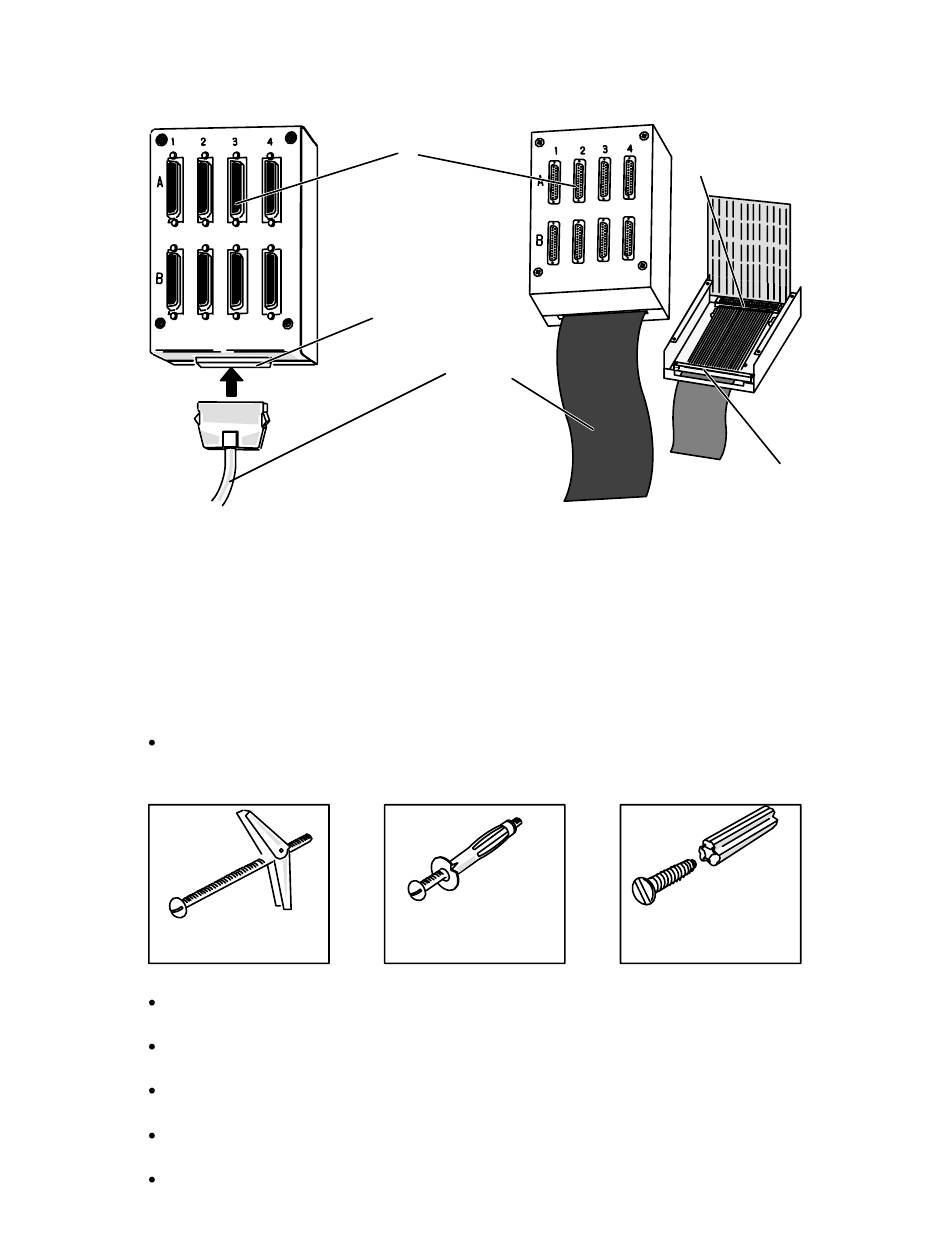 1 2 3 4
A
B

1 2 3 4
A
B