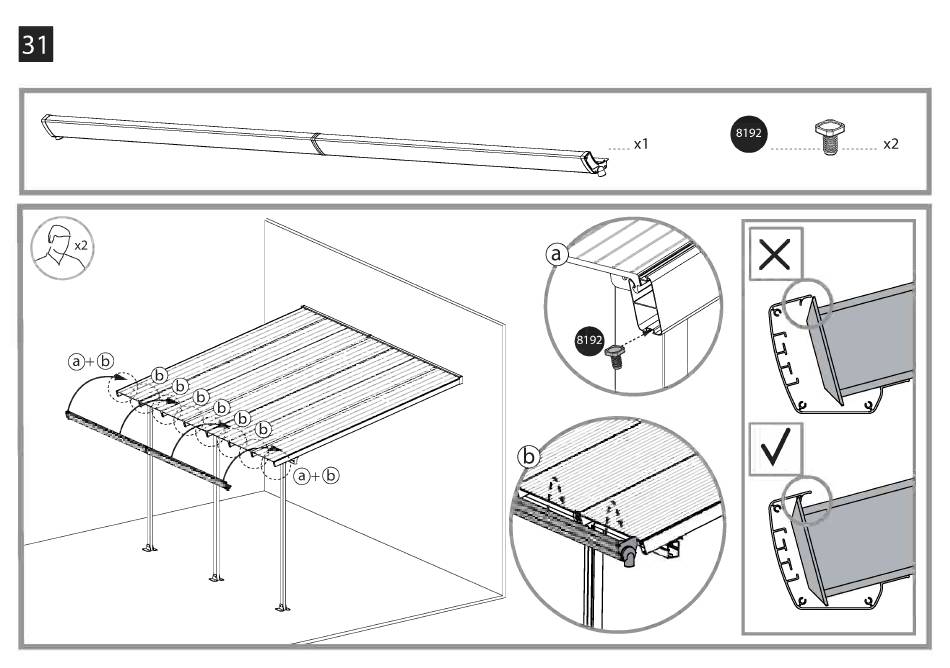 31

x1

8192

x2

x2

a+b

b

b

b

b

b

b

a+b

a

8192

b