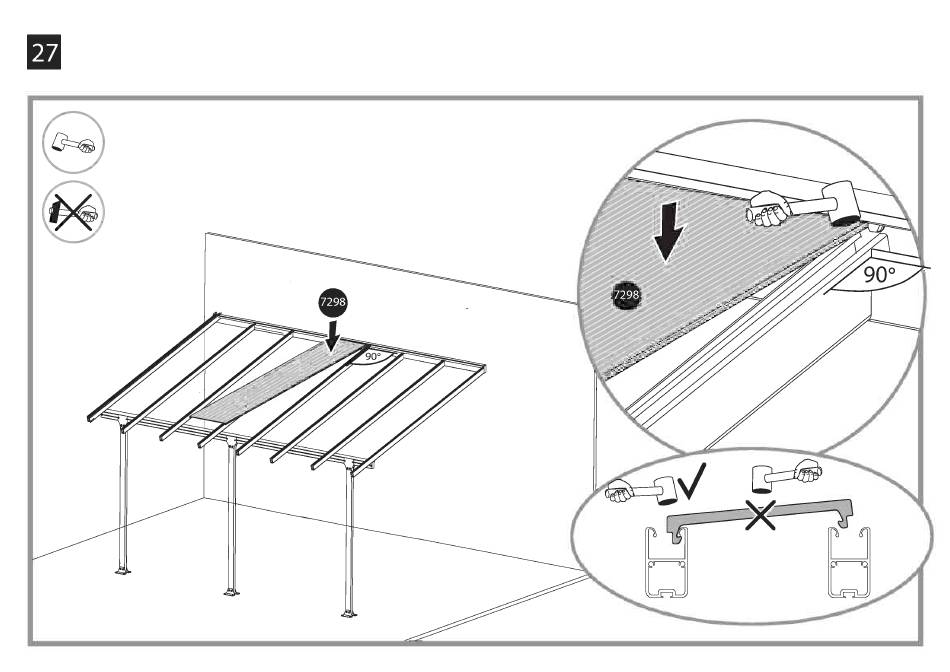 27

7298

90°

7298

90°