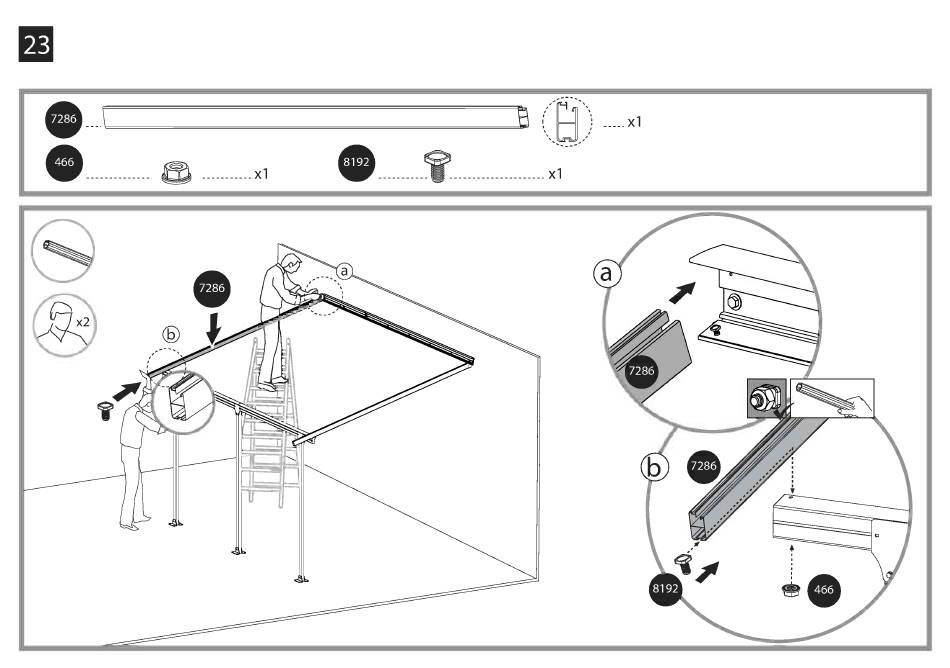 23

7286 x1

466 x1

8192 x1

x2

7286

a

b

a

7286

b

7286

8192

466