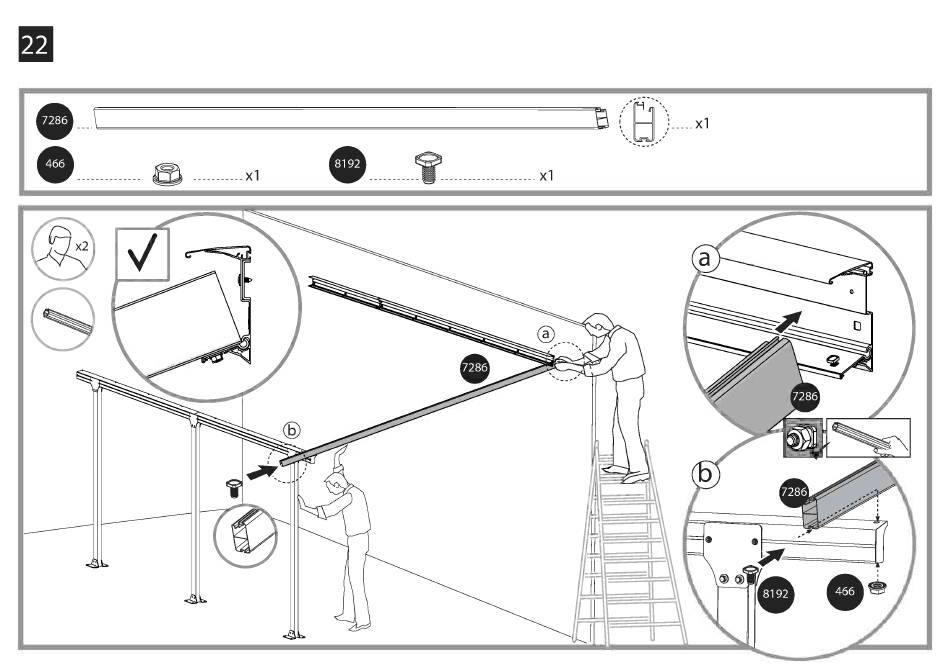 22

7286
x1
466
x1
8192
x1

x2
a
7286
b
a
7286
b
7286
8192
466